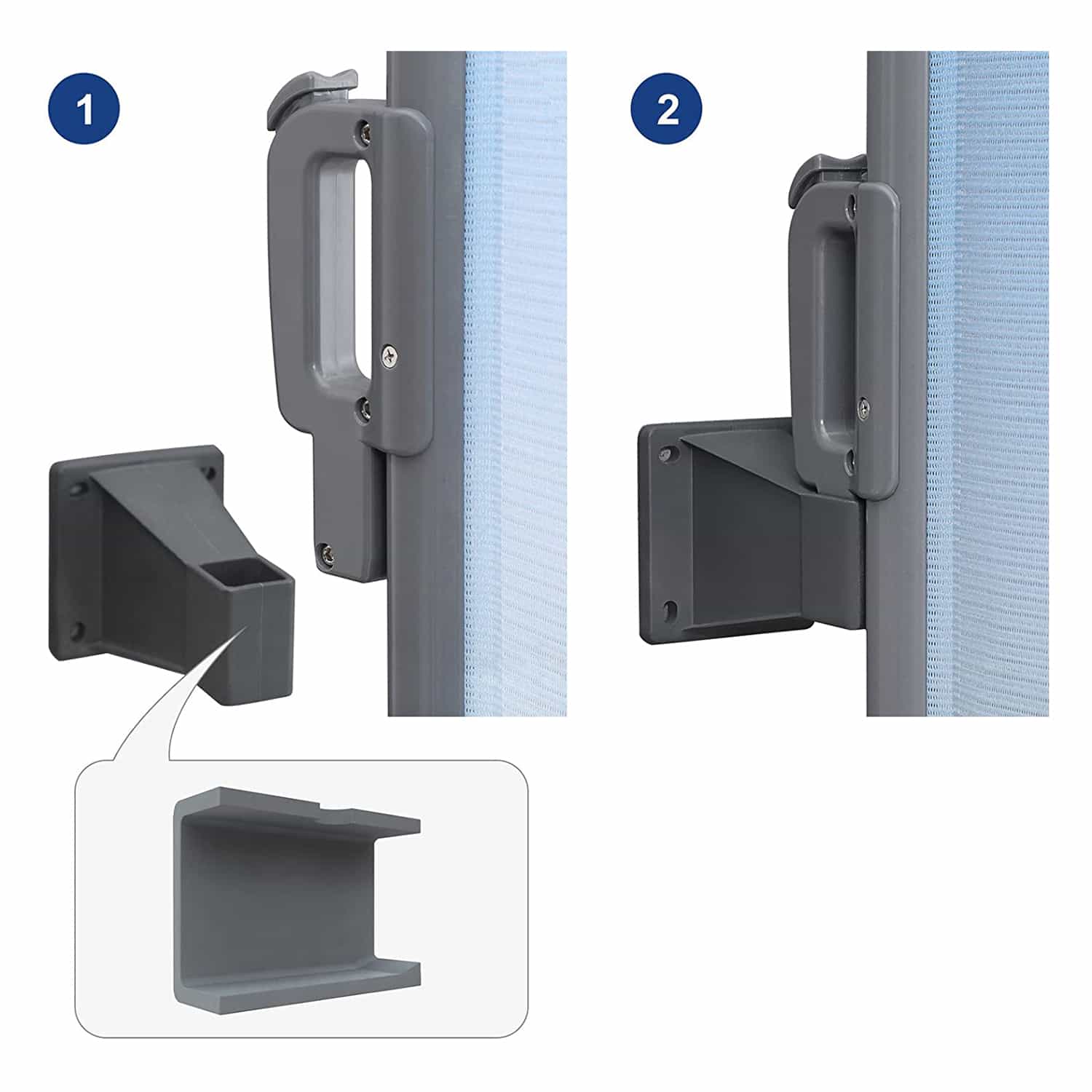 1

2