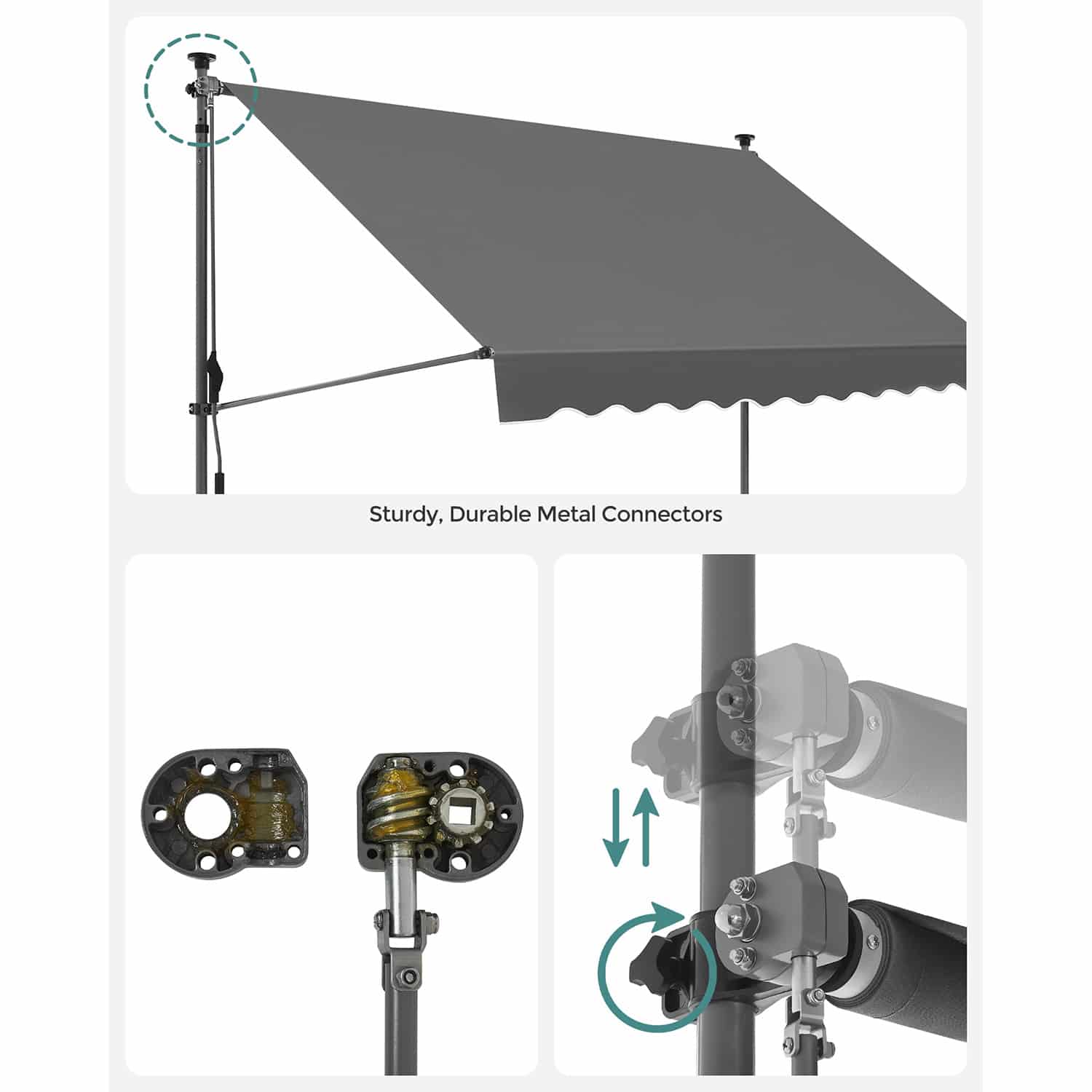 Sturdy, Durable Metal Connectors