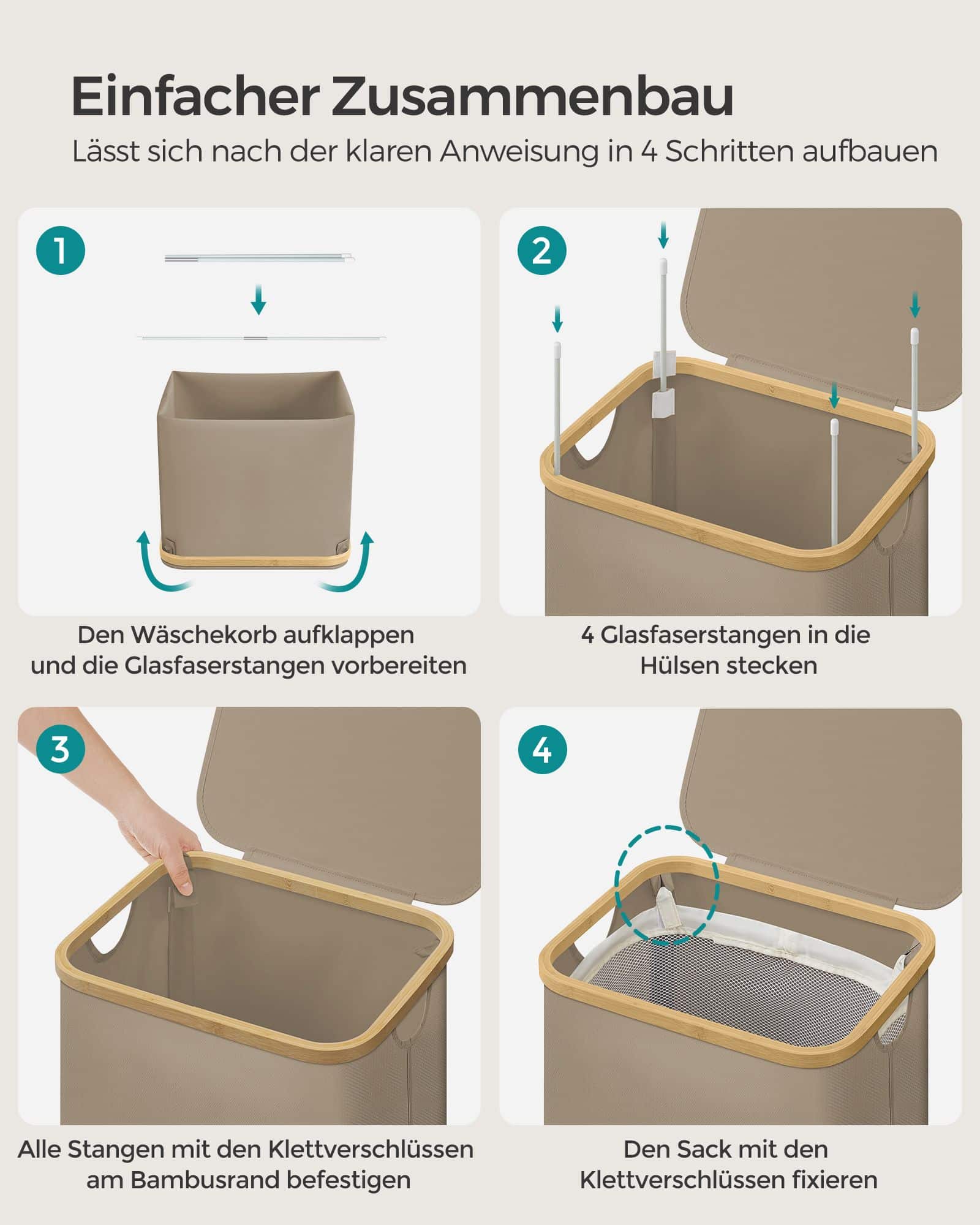 Einfacher Zusammenbau

Lässt sich nach der klaren Anweisung in 4 Schritten aufbauen

1

Den Wäschekorb aufklappen und die Glasfaserstangen vorbereiten

2

4 Glasfaserstangen in die Hülsen stecken

3

Alle Stangen mit den Klettverschlüssen am Bambusrand befestigen

4

Den Sack mit den Klettverschlüssen fixieren