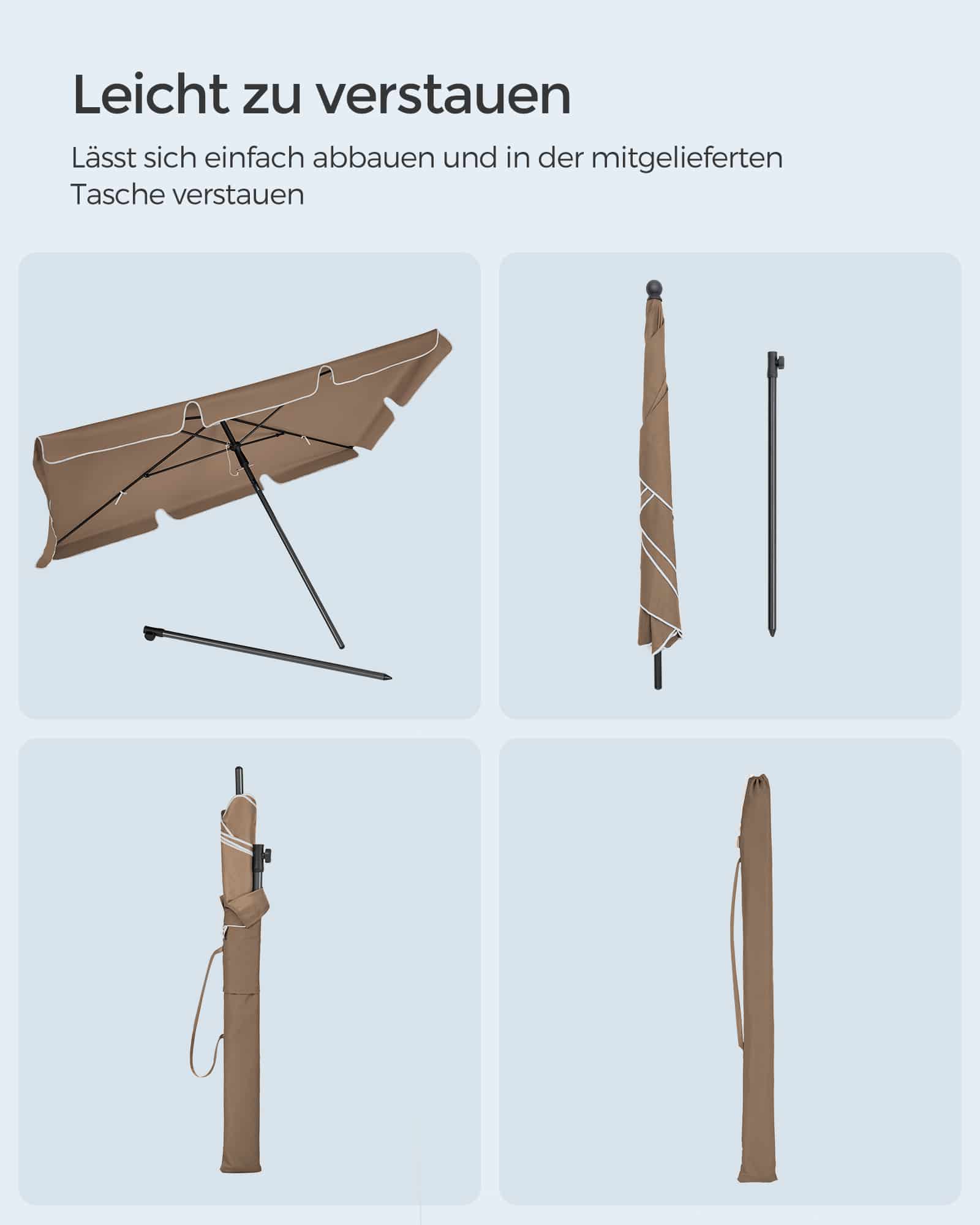 Leicht zu verstauen

Lässt sich einfach abbauen und in der mitgelieferten Tasche verstauen