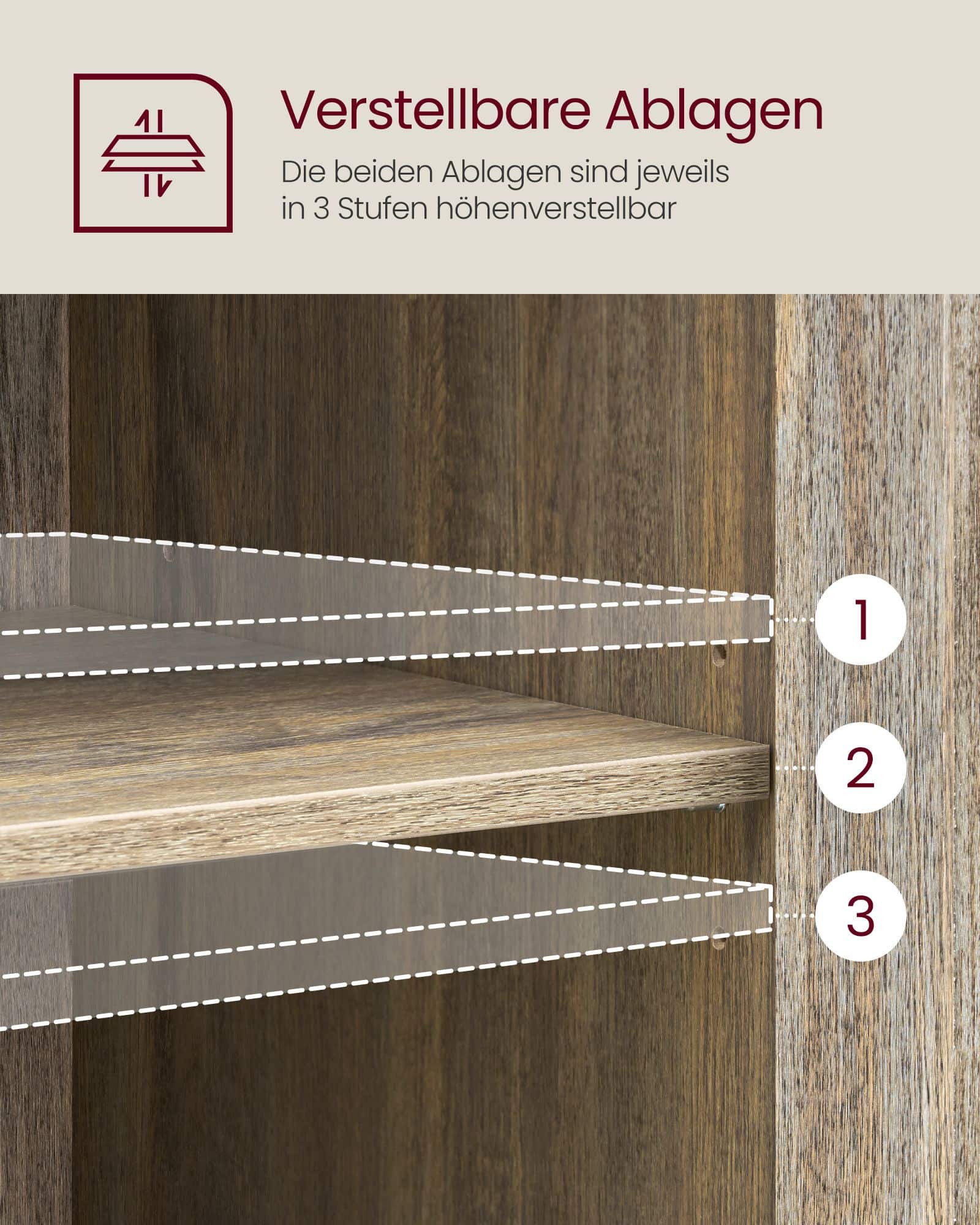 Verstellbare Ablagen

Die beiden Ablagen sind jeweils in 3 Stufen höhenverstellbar

1

2

3