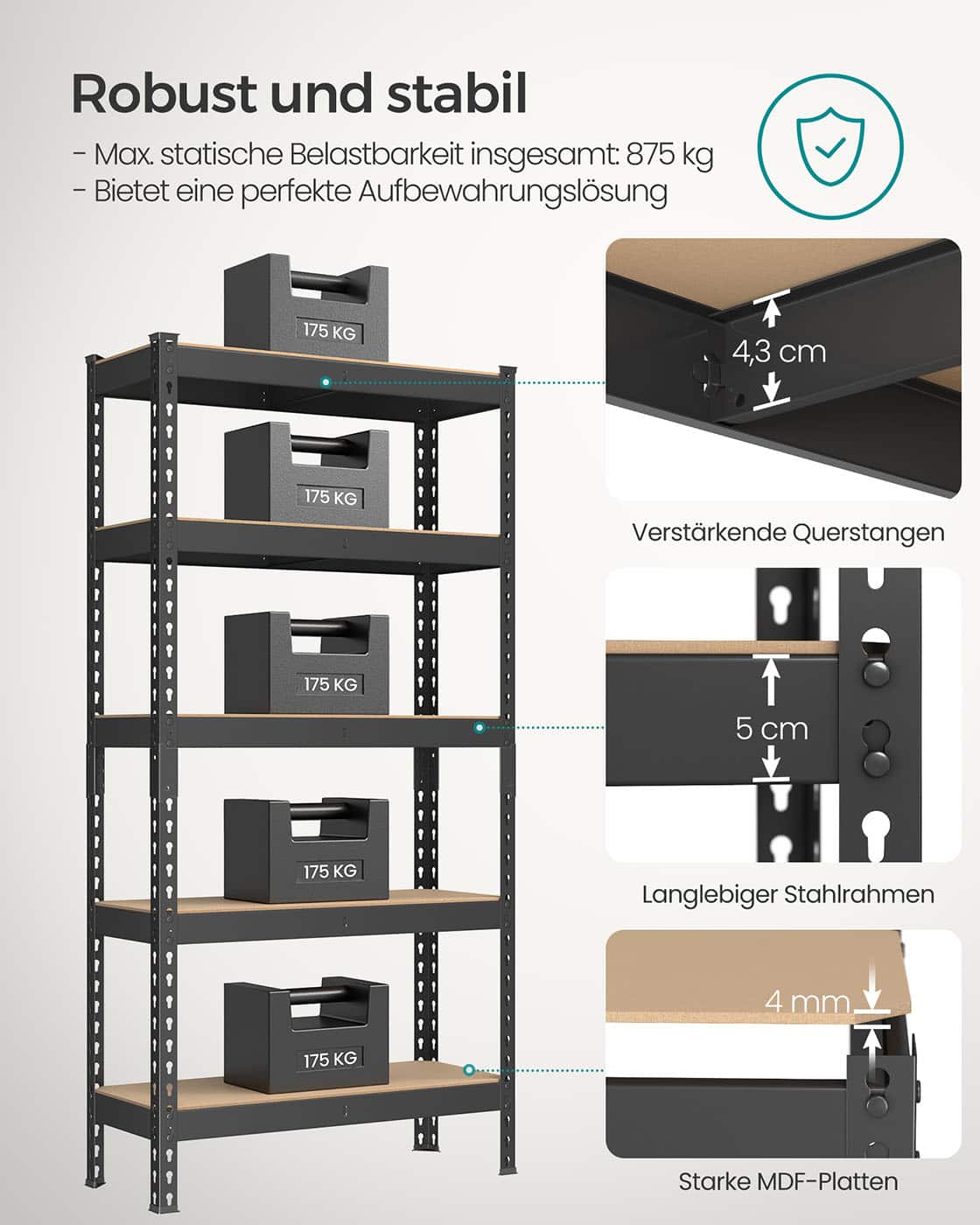 Robust und stabil

- Max. statische Belastbarkeit insgesamt: 875 kg
- Bietet eine perfekte Aufbewahrungslösung

175 KG

175 KG

175 KG

175 KG

175 KG

4,3 cm

Verstärkende Querstangen

5 cm

Langlebiger Stahlrahmen

4 mm

Starke MDF-Platten