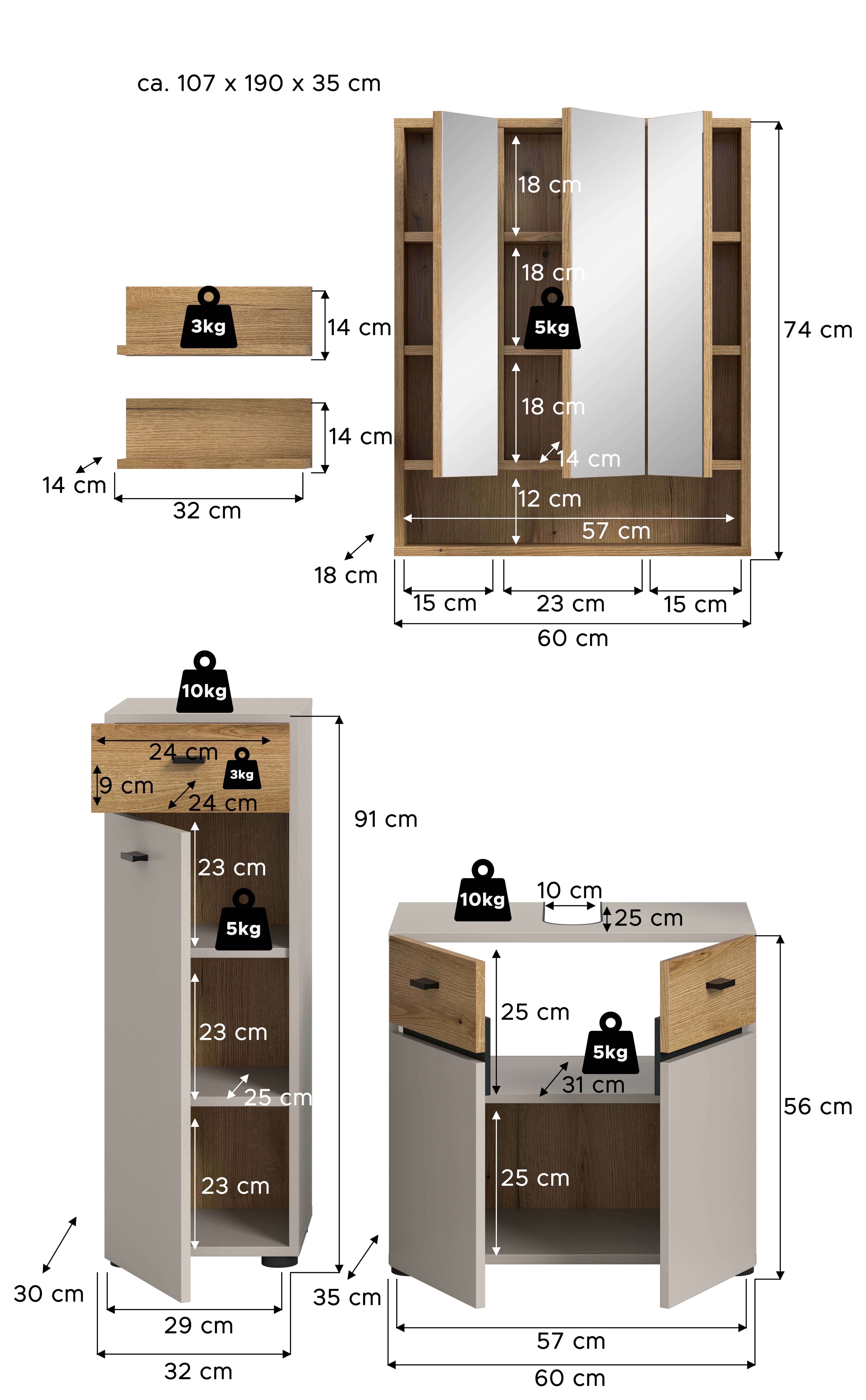 ca. 107 x 190 x 35 cm

3kg
14 cm
14 cm
14 cm
32 cm

18 cm
18 cm
5kg
18 cm
14 cm
12 cm
57 cm
74 cm
18 cm
15 cm
23 cm
15 cm
60 cm

10kg
24 cm
3kg
9 cm
24 cm
23 cm
5kg
23 cm
25 cm
23 cm
91 cm
30 cm
29 cm
32 cm

10kg
10 cm
25 cm
25 cm
5kg
31 cm
25 cm
56 cm
35 cm
57 cm
60 cm