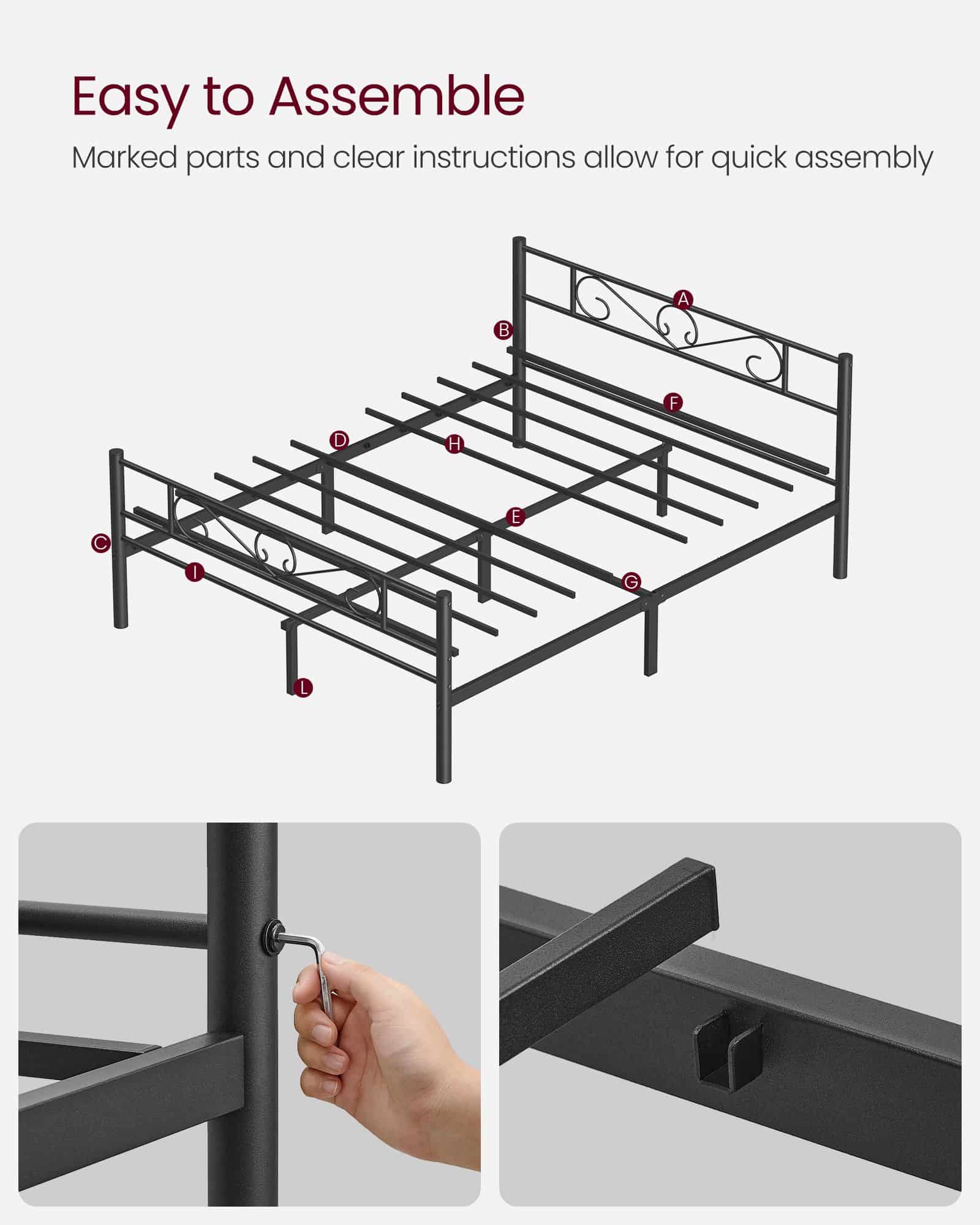 Easy to Assemble

Marked parts and clear instructions allow for quick assembly

A

B

F

D

H

E

C

I

G

L