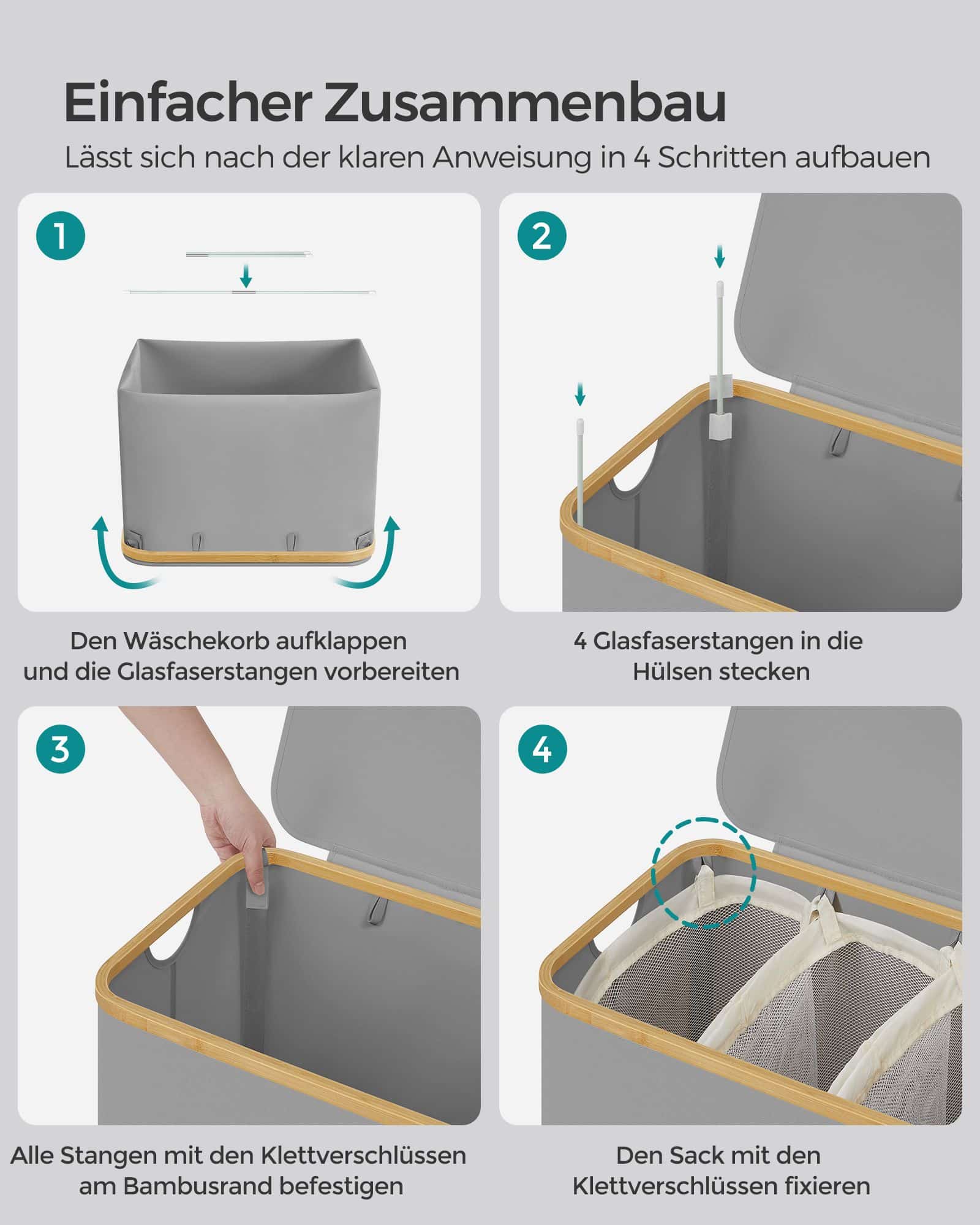 Einfacher Zusammenbau

Lässt sich nach der klaren Anweisung in 4 Schritten aufbauen

1

Den Wäschekorb aufklappen und die Glasfaserstangen vorbereiten

2

4 Glasfaserstangen in die Hülsen stecken

3

Alle Stangen mit den Klettverschlüssen am Bambusrand befestigen

4

Den Sack mit den Klettverschlüssen fixieren