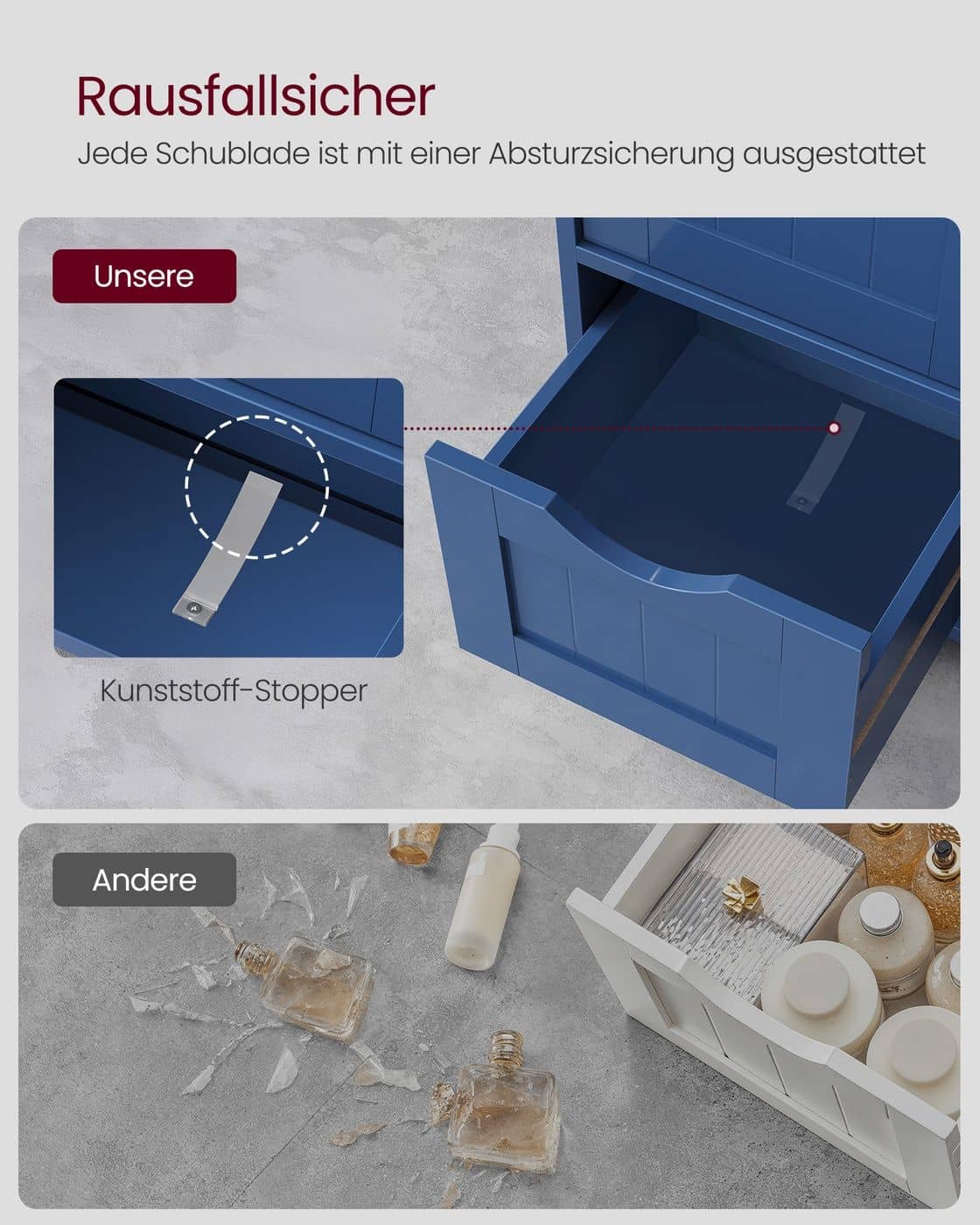 Rausfallsicher

Jede Schublade ist mit einer Absturzsicherung ausgestattet

Unsere

Kunststoff-Stopper

Andere