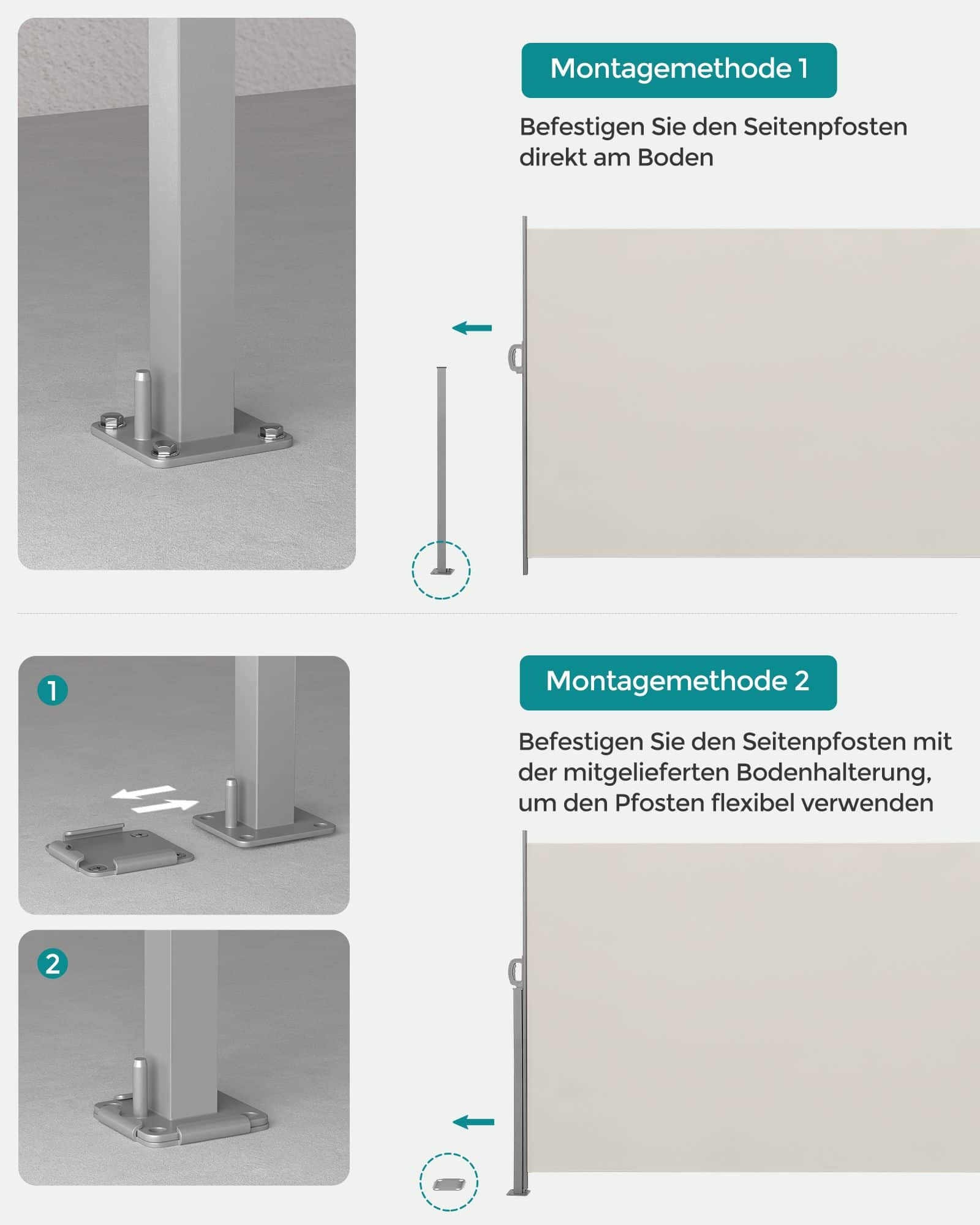 Montagemethode 1

Befestigen Sie den Seitenpfosten direkt am Boden

1

2

Montagemethode 2

Befestigen Sie den Seitenpfosten mit der mitgelieferten Bodenhalterung, um den Pfosten flexibel verwenden