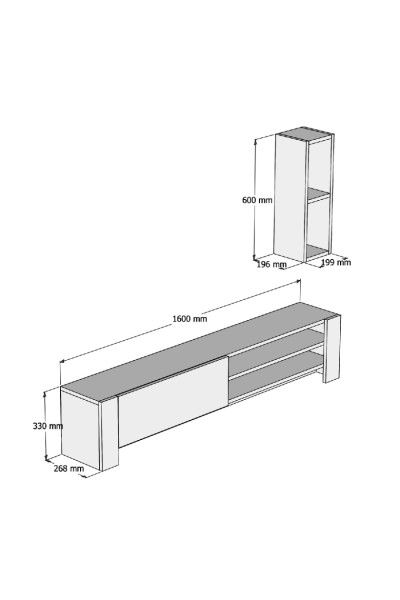 600 mm
196 mm
199 mm
1600 mm
330 mm
268 mm