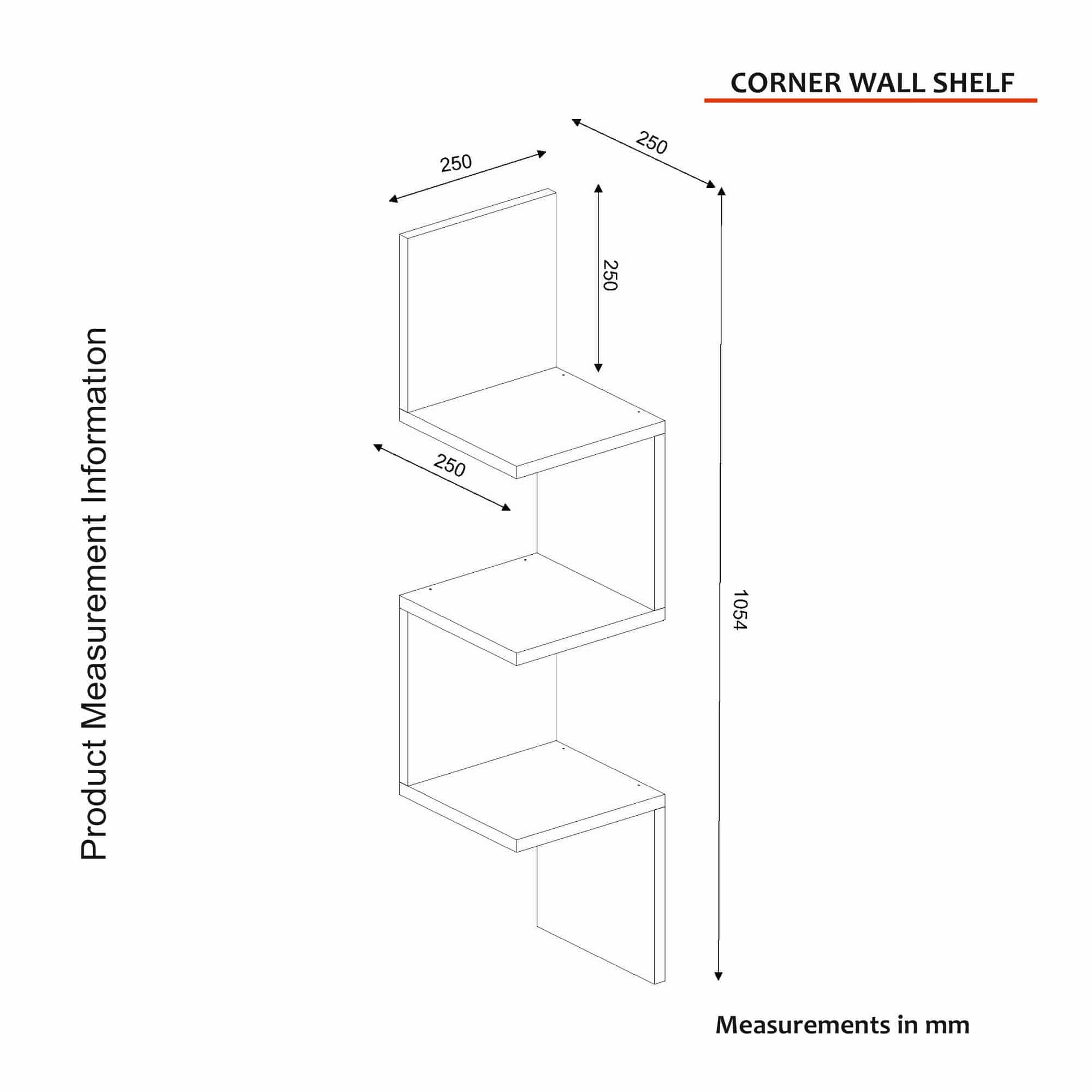 CORNER WALL SHELF

Product Measurement Information

250

250

250

250

1054

Measurements in mm