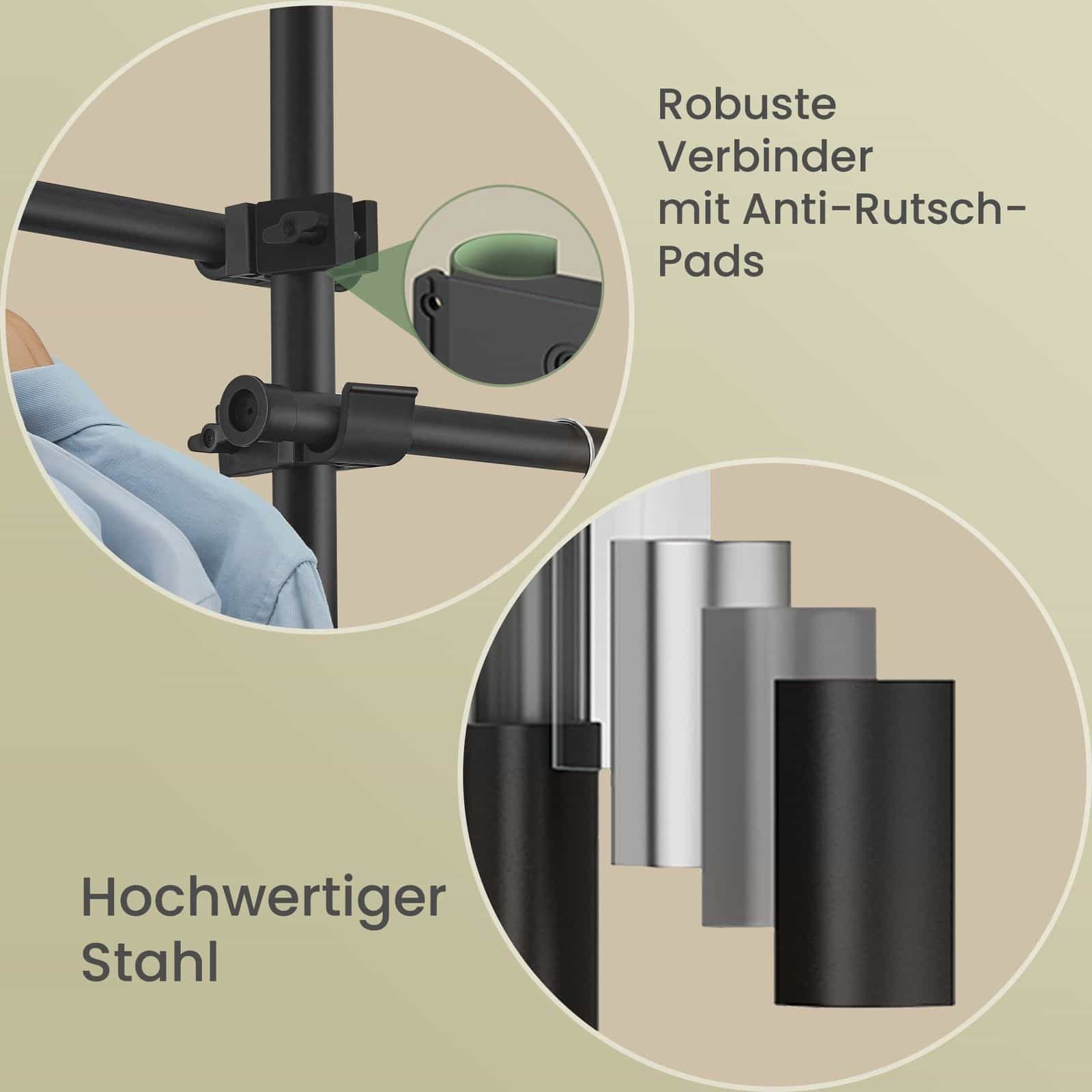 Robuste Verbinder mit Anti-Rutsch-Pads

Hochwertiger Stahl