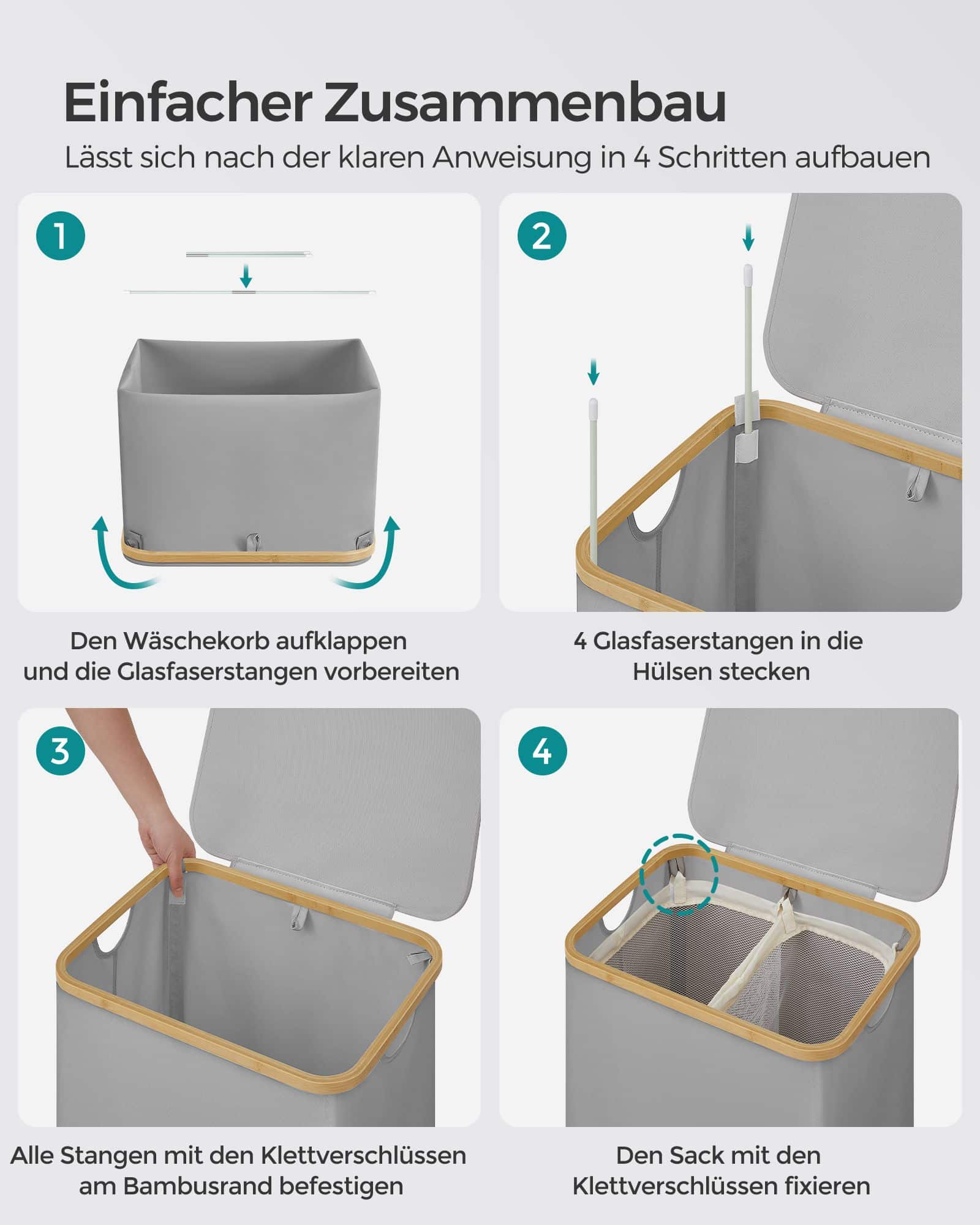 Einfacher Zusammenbau

Lässt sich nach der klaren Anweisung in 4 Schritten aufbauen

1

Den Wäschekorb aufklappen und die Glasfaserstangen vorbereiten

2

4 Glasfaserstangen in die Hülsen stecken

3

Alle Stangen mit den Klettverschlüssen am Bambusrand befestigen

4

Den Sack mit den Klettverschlüssen fixieren