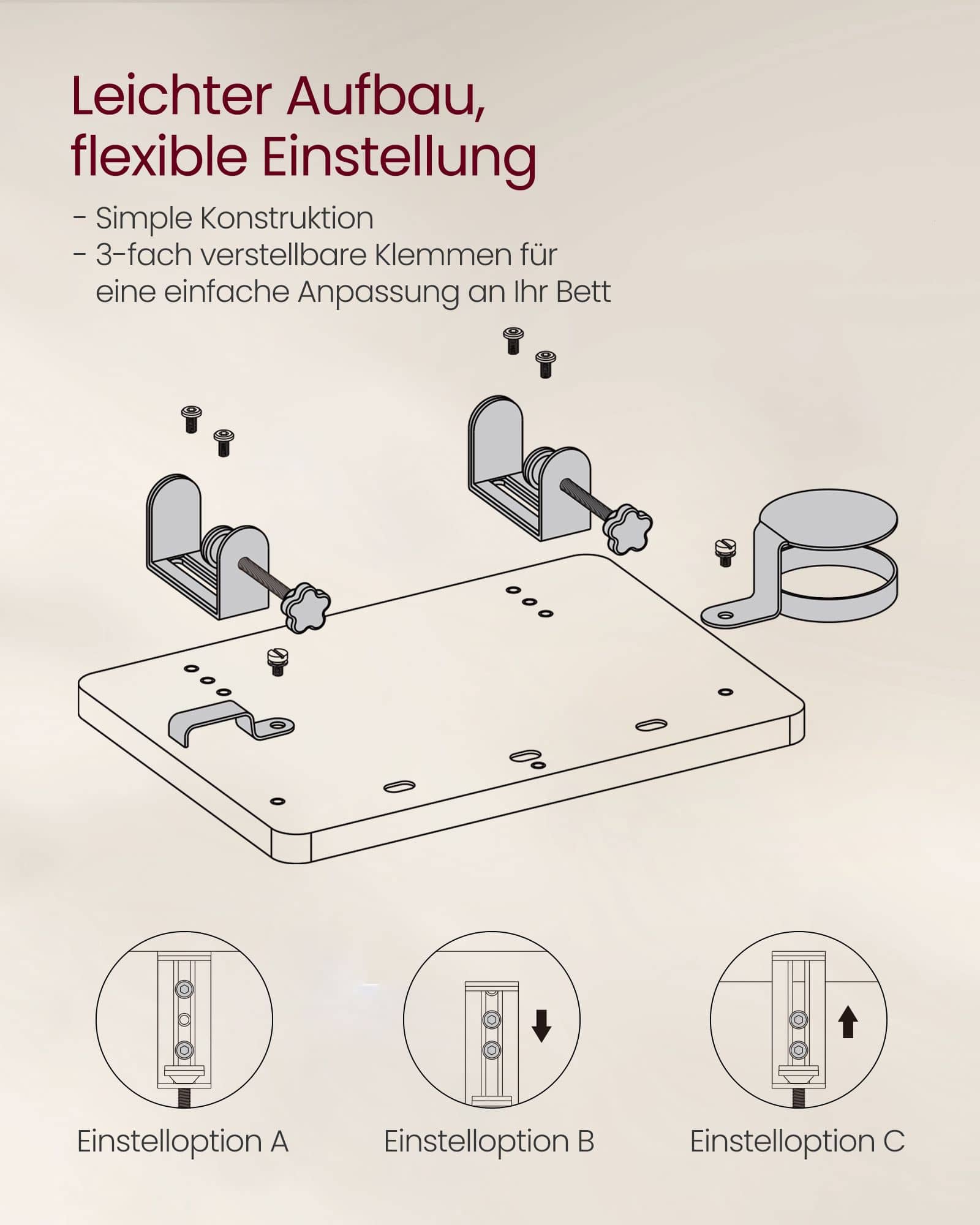 Leichter Aufbau, flexible Einstellung

- Simple Konstruktion
- 3-fach verstellbare Klemmen für eine einfache Anpassung an Ihr Bett

Einstelloption A

Einstelloption B

Einstelloption C