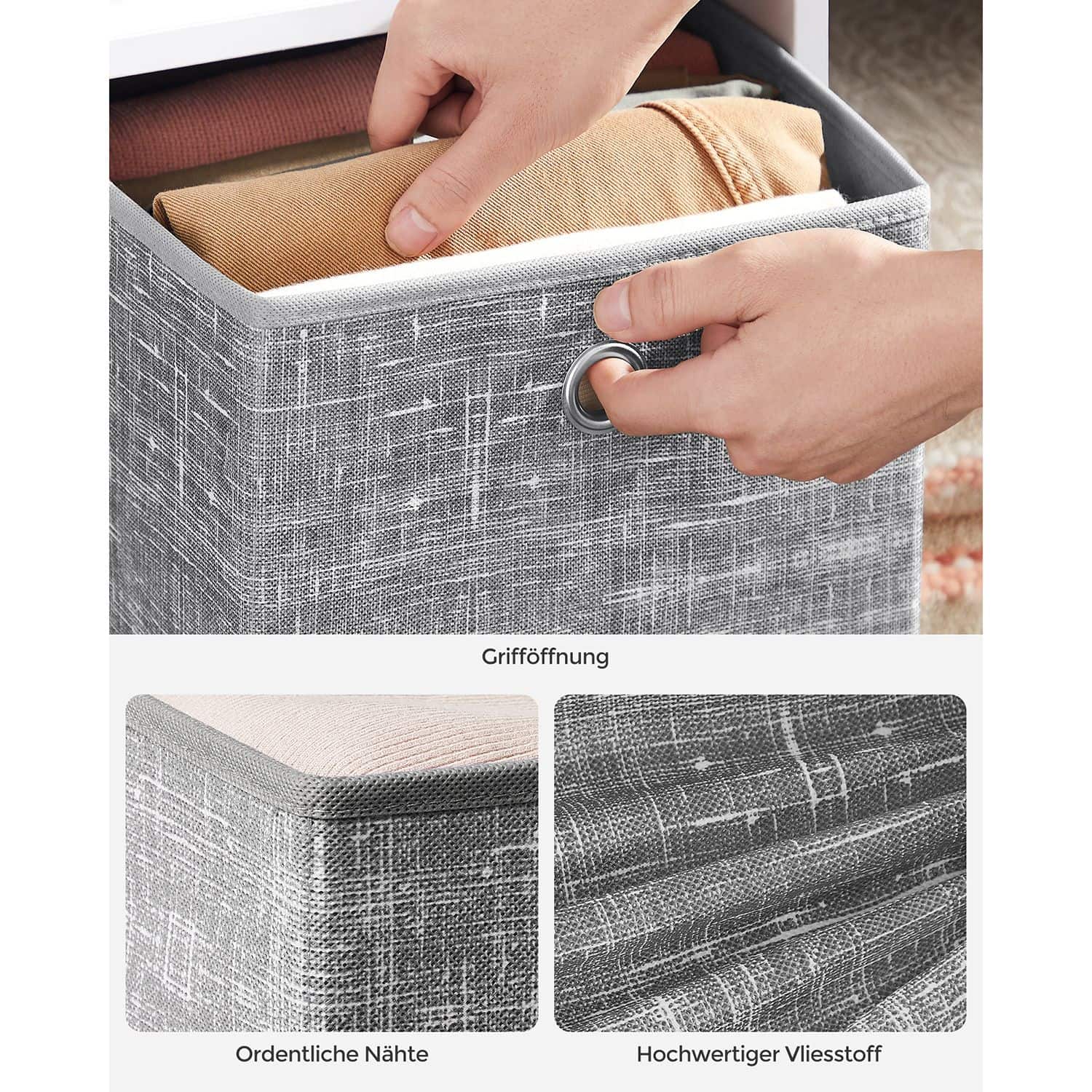 Grifföffnung

Ordentliche Nähte

Hochwertiger Vliesstoff