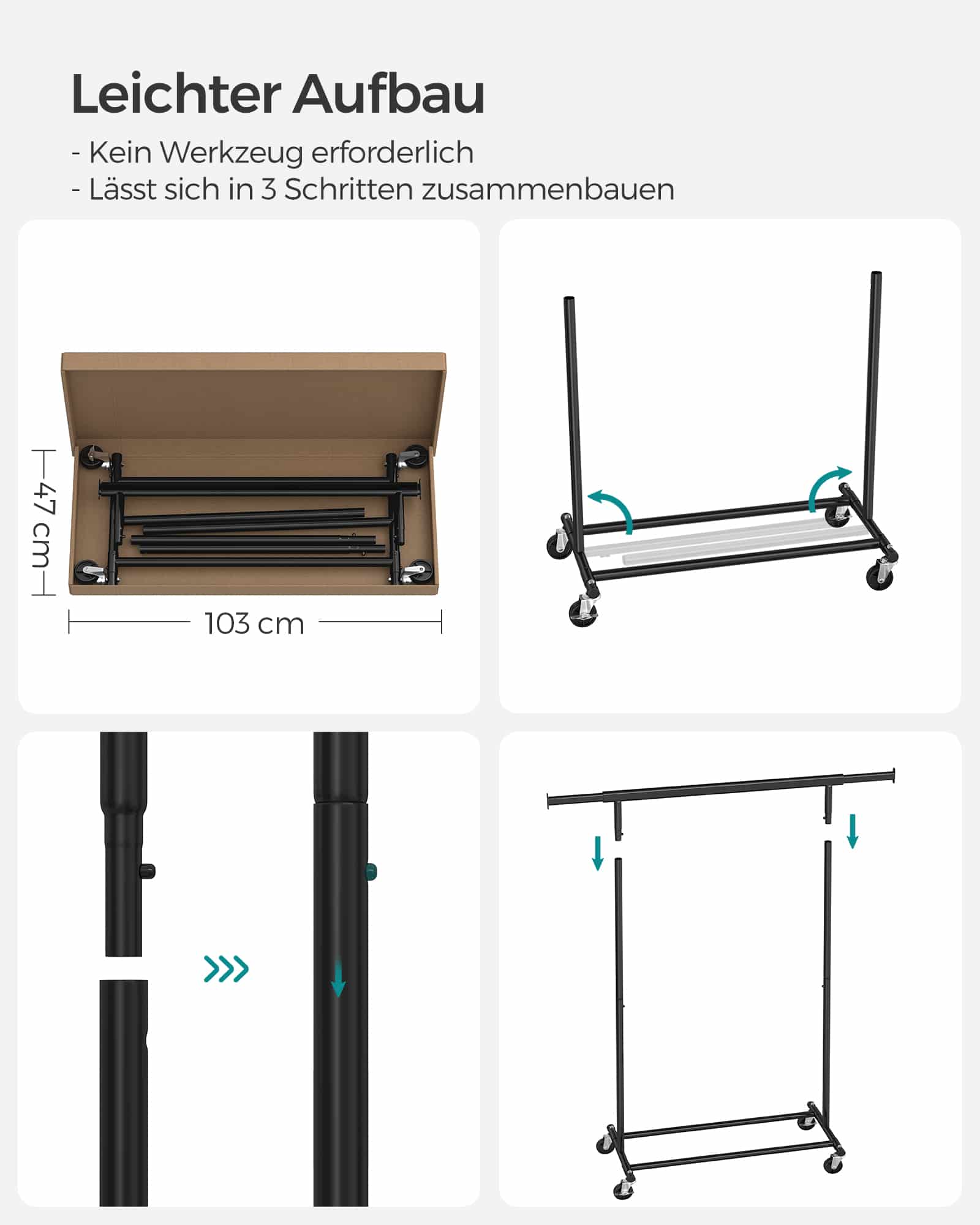 Leichter Aufbau

- Kein Werkzeug erforderlich
- Lässt sich in 3 Schritten zusammenbauen

47 cm

103 cm