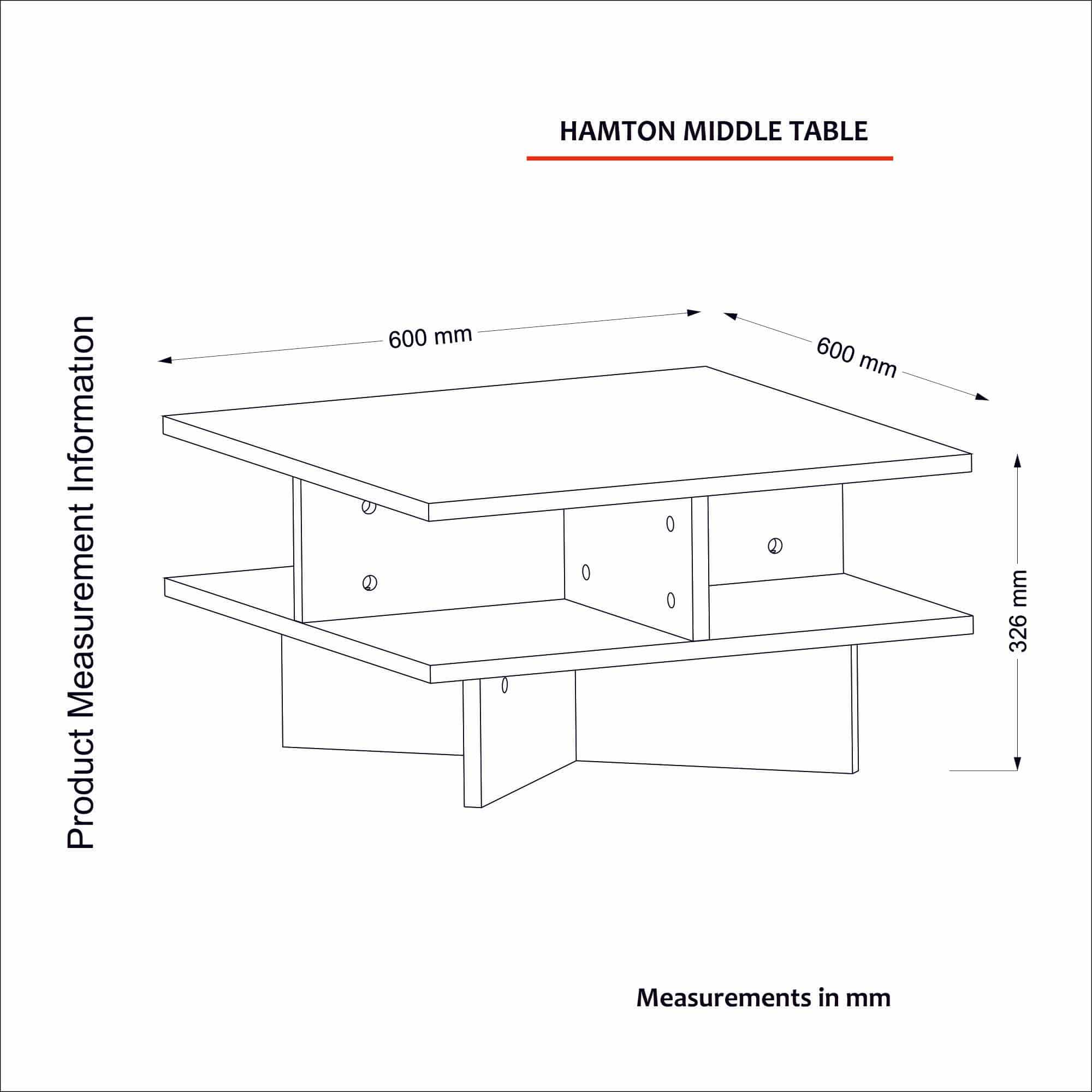 HAMTON MIDDLE TABLE

Product Measurement Information

600 mm

600 mm

326 mm

Measurements in mm