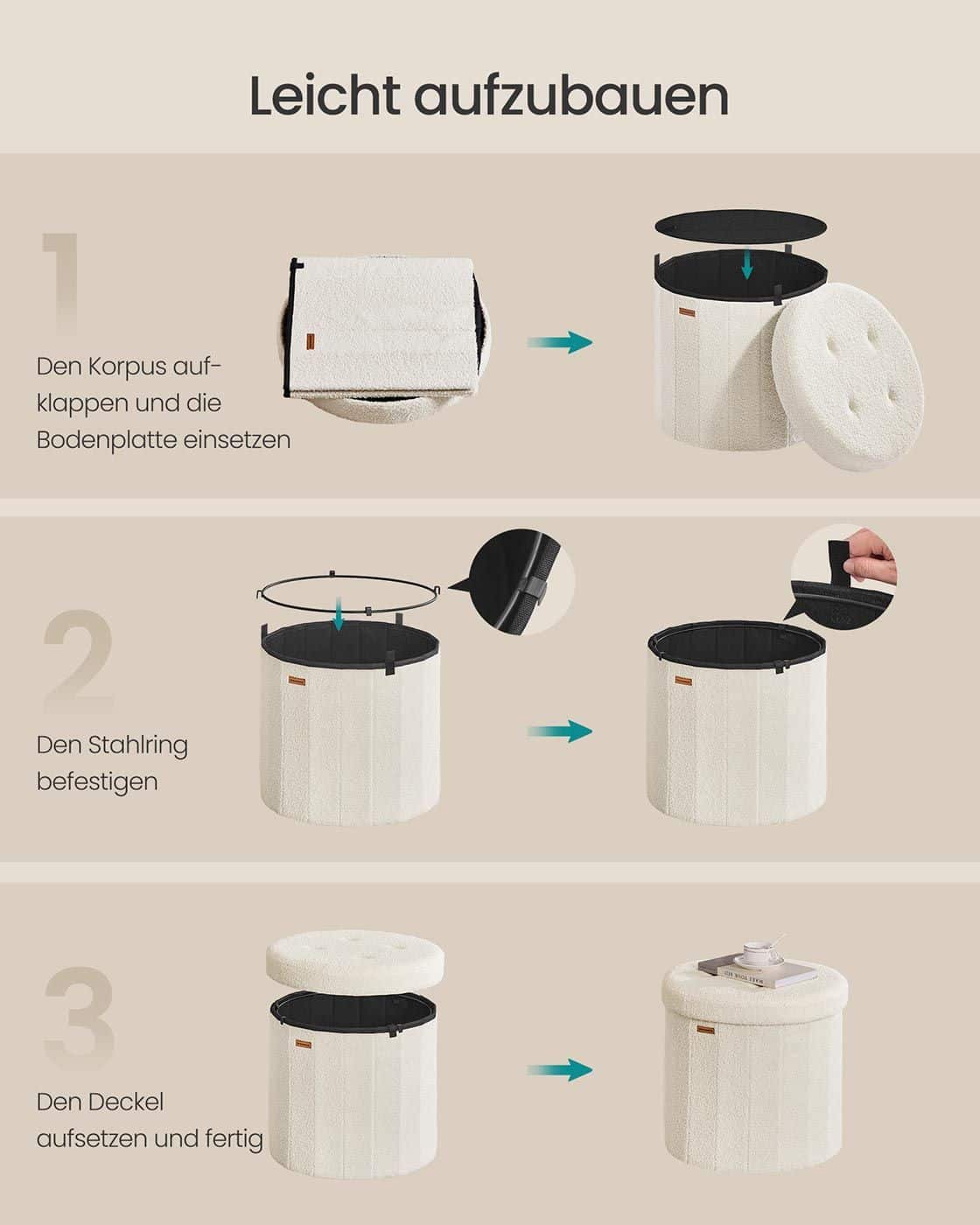 Leicht aufzubauen

1

Den Korpus aufklappen und die Bodenplatte einsetzen

2

Den Stahlring befestigen

3

Den Deckel aufsetzen und fertig