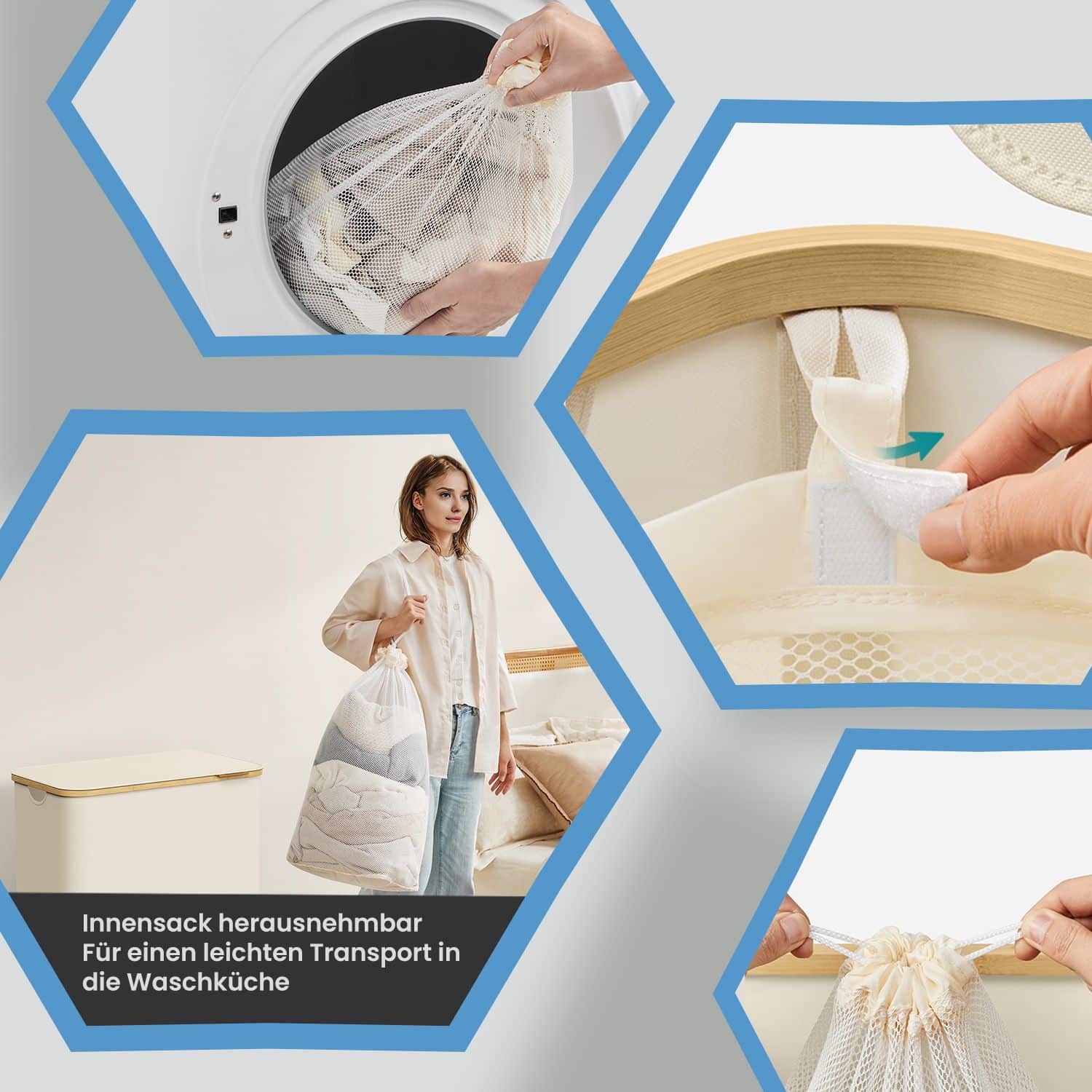 Innensack herausnehmbar
Für einen leichten Transport in die Waschküche