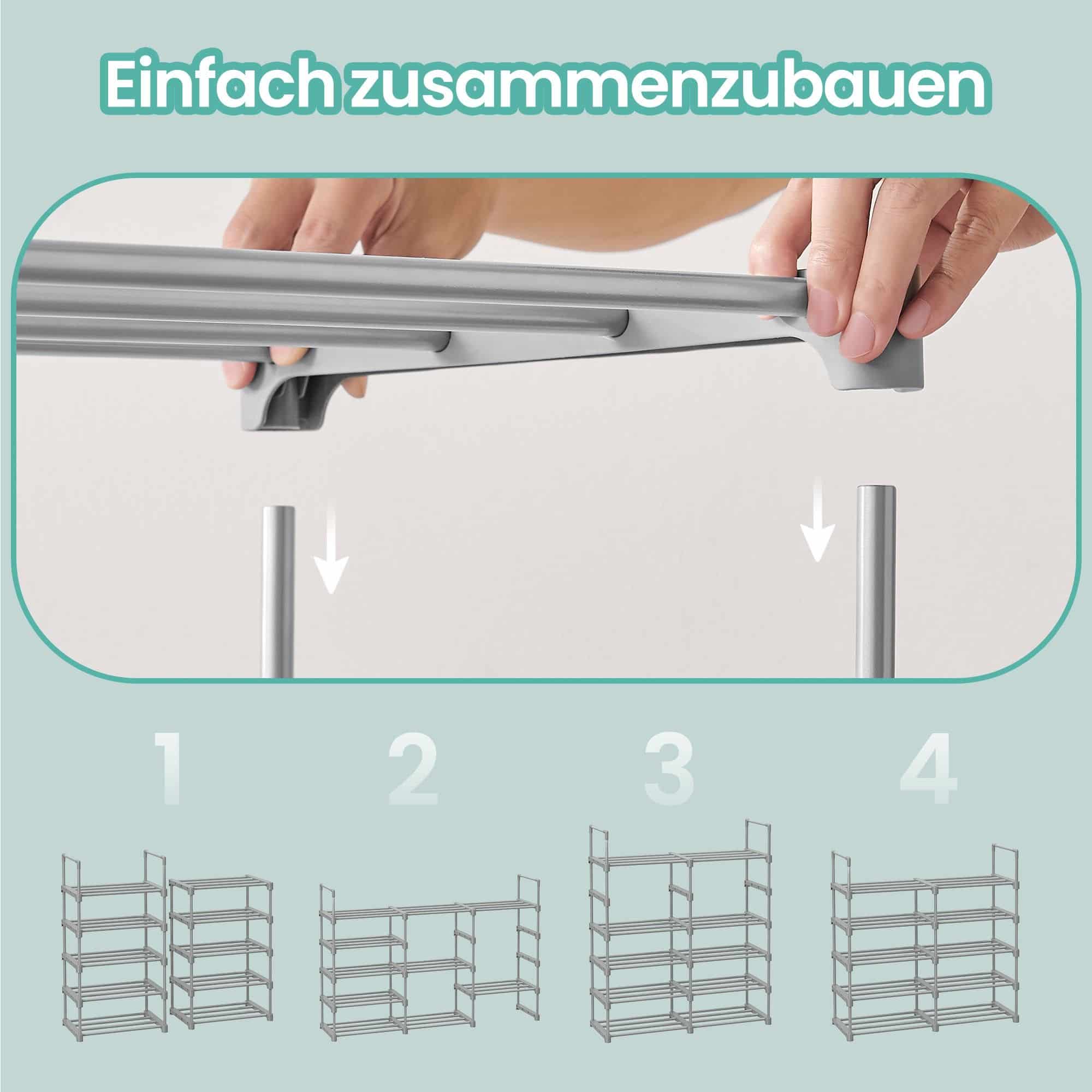 Einfach zusammenzubauen

1

2

3

4