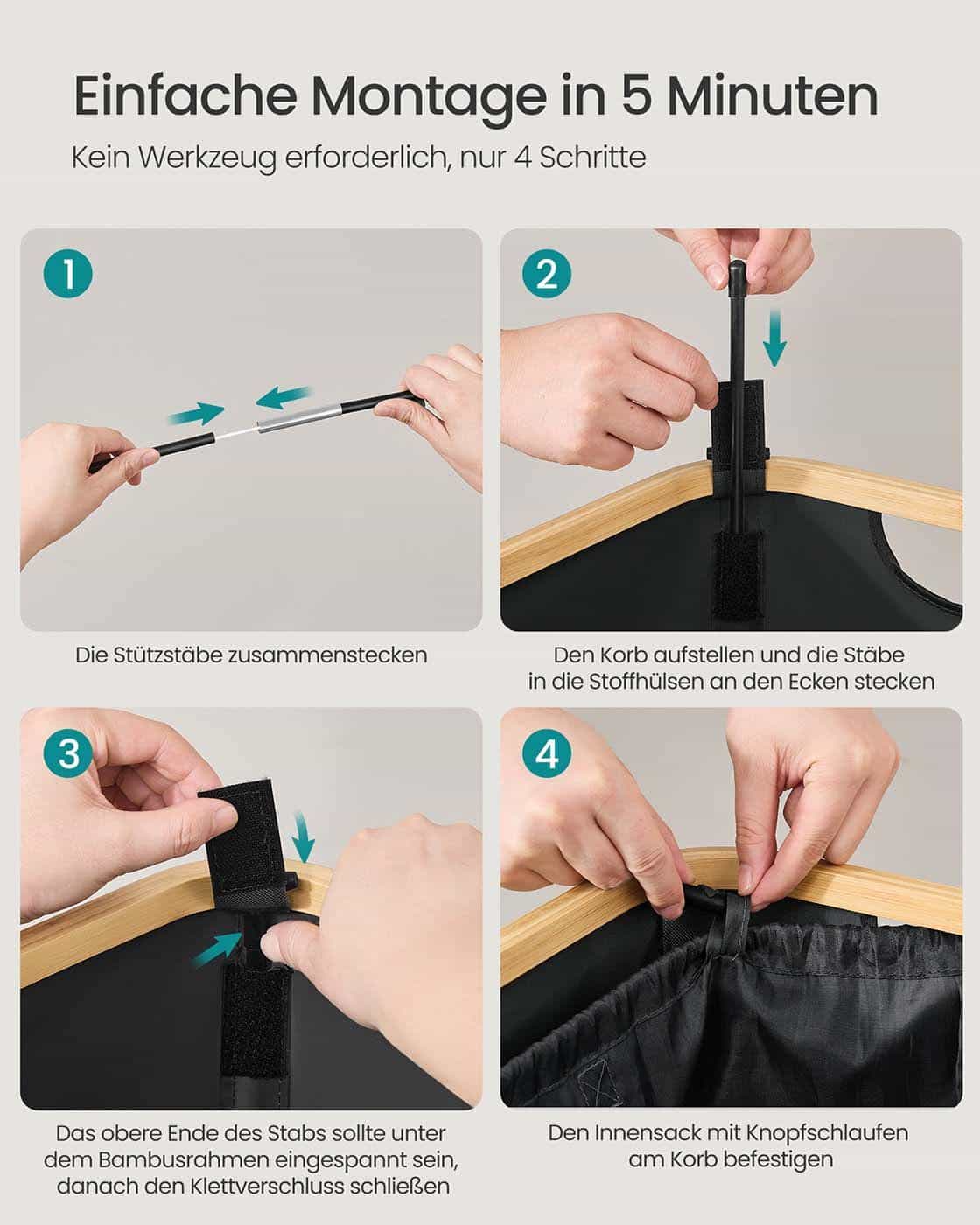 Einfache Montage in 5 Minuten

Kein Werkzeug erforderlich, nur 4 Schritte

1

Die Stützstäbe zusammenstecken

2

Den Korb aufstellen und die Stäbe in die Stoffhülsen an den Ecken stecken

3

Das obere Ende des Stabs sollte unter dem Bambusrahmen eingespannt sein, danach den Klettverschluss schließen

4

Den Innensack mit Knopfschlaufen am Korb befestigen