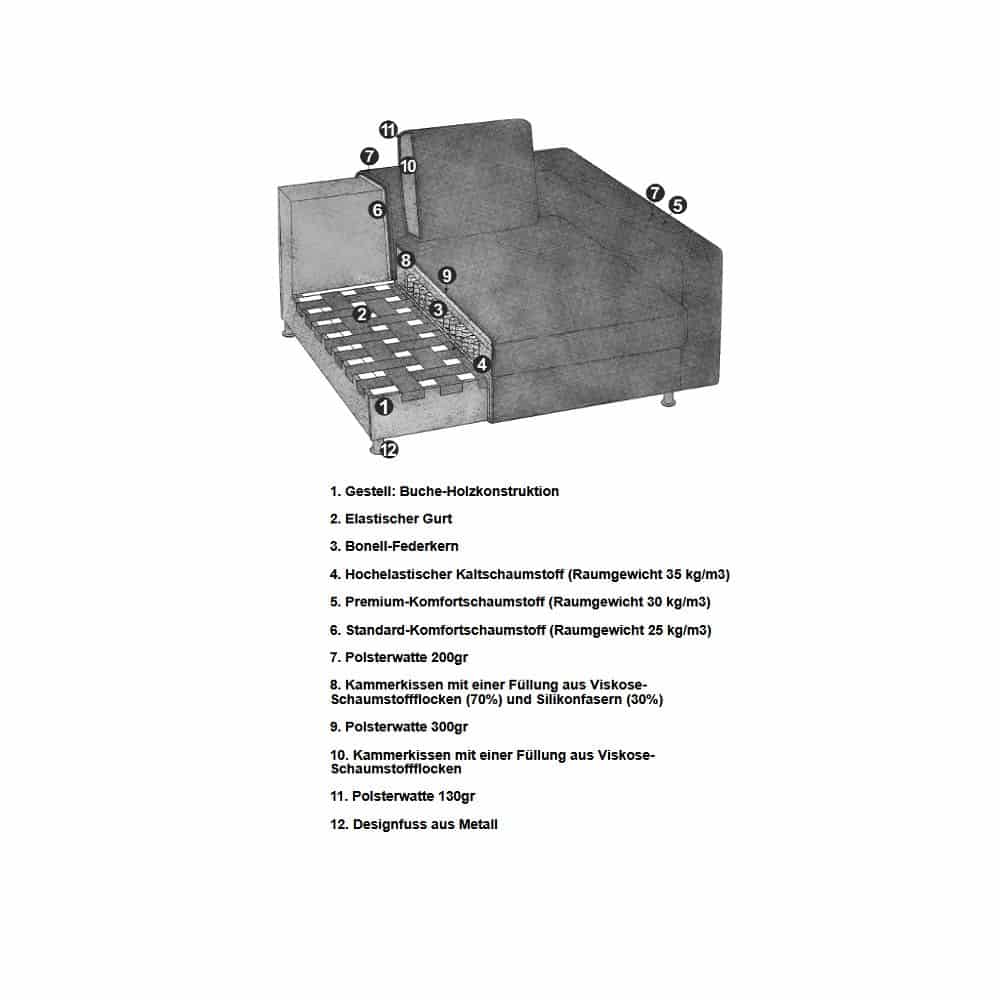 11
7
10
6
7
5
8
9
2
3
4
1
12

1. Gestell: Buche-Holzkonstruktion

2. Elastischer Gurt

3. Bonell-Federkern

4. Hochelastischer Kaltschaumstoff (Raumgewicht 35 kg/m3)

5. Premium-Komfortschaumstoff (Raumgewicht 30 kg/m3)

6. Standard-Komfortschaumstoff (Raumgewicht 25 kg/m3)

7. Polsterwatte 200gr

8. Kammerkissen mit einer Füllung aus Viskose-Schaumstoffflocken (70%) und Silikonfasern (30%)

9. Polsterwatte 300gr

10. Kammerkissen mit einer Füllung aus Viskose-Schaumstoffflocken

11. Polsterwatte 130gr

12. Designfuss aus Metall