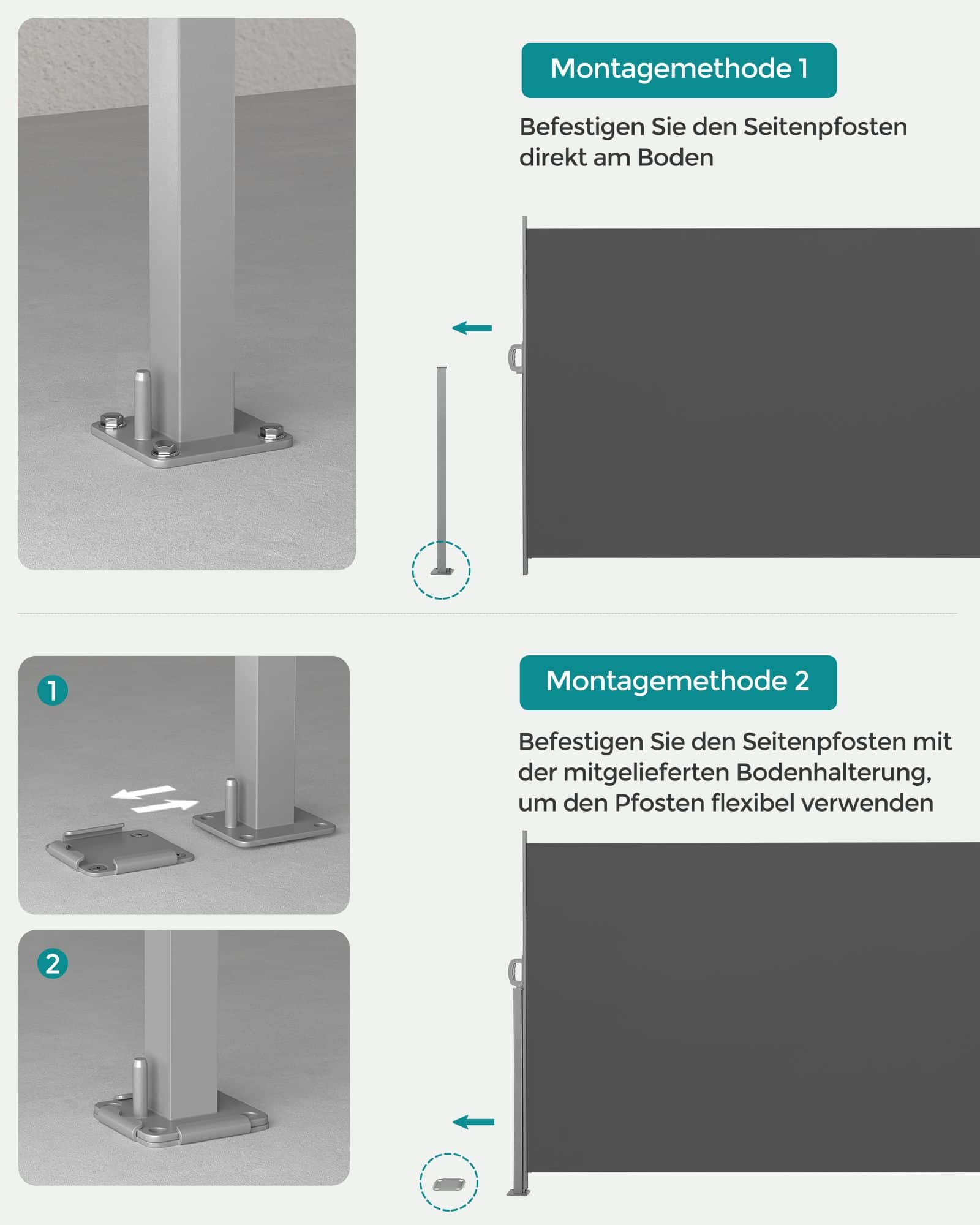 Montagemethode 1

Befestigen Sie den Seitenpfosten direkt am Boden

1

2

Montagemethode 2

Befestigen Sie den Seitenpfosten mit der mitgelieferten Bodenhalterung, um den Pfosten flexibel verwenden