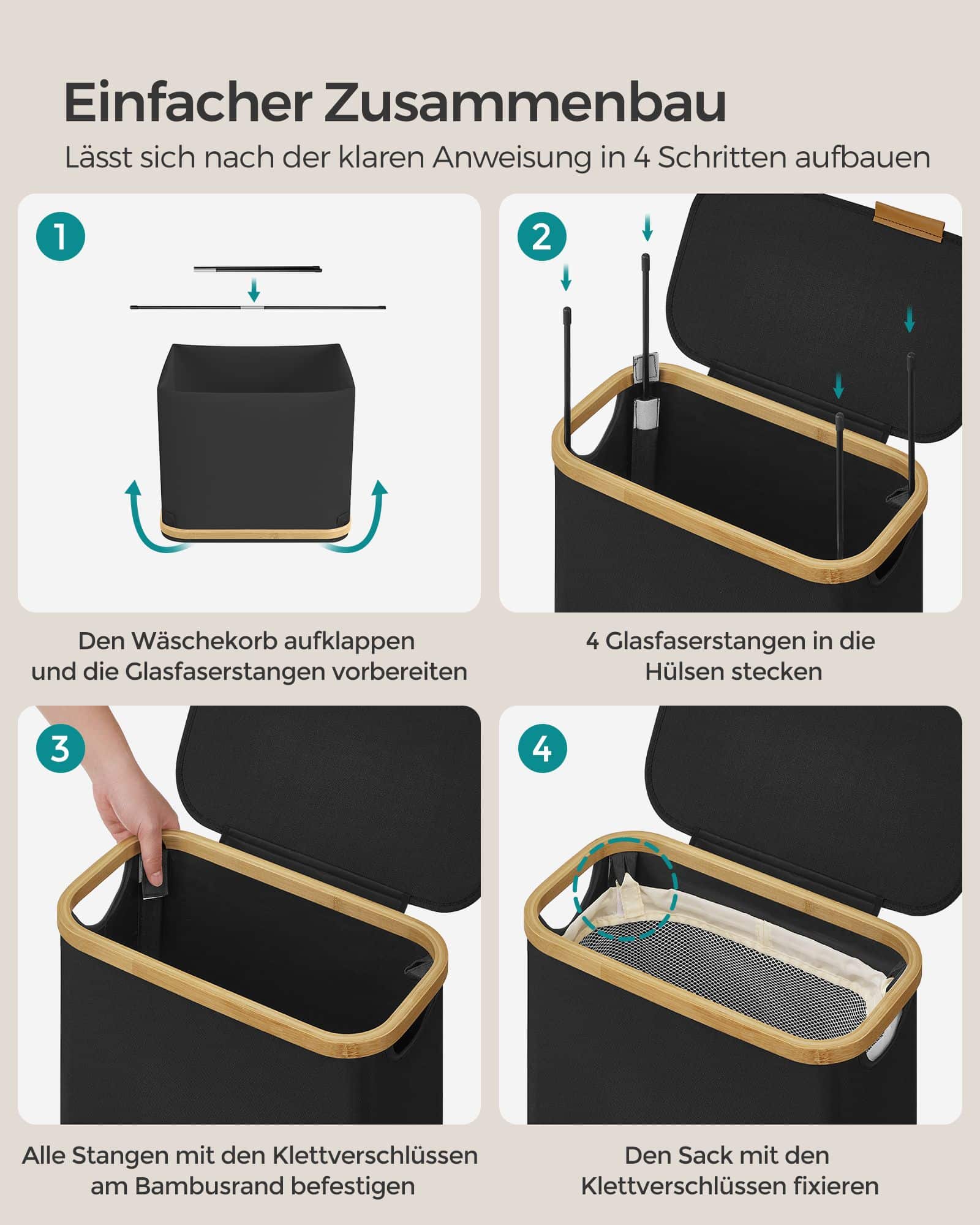 Einfacher Zusammenbau

Lässt sich nach der klaren Anweisung in 4 Schritten aufbauen

1

Den Wäschekorb aufklappen und die Glasfaserstangen vorbereiten

2

4 Glasfaserstangen in die Hülsen stecken

3

Alle Stangen mit den Klettverschlüssen am Bambusrand befestigen

4

Den Sack mit den Klettverschlüssen fixieren