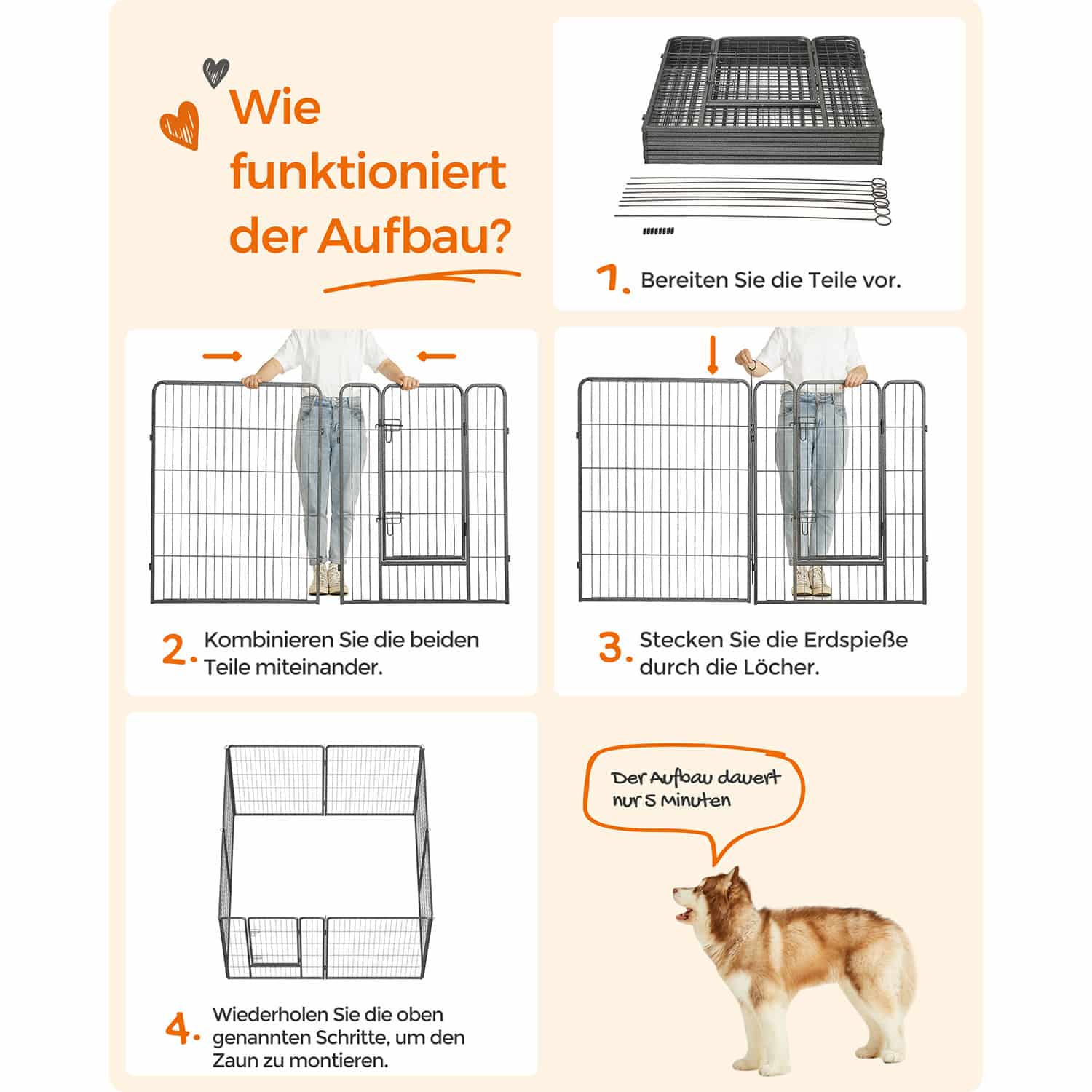 Wie funktioniert der Aufbau?

1. Bereiten Sie die Teile vor.

2. Kombinieren Sie die beiden Teile miteinander.

3. Stecken Sie die Erdspieße durch die Löcher.

4. Wiederholen Sie die oben genannten Schritte, um den Zaun zu montieren.

Der Aufbau dauert nur 5 Minuten