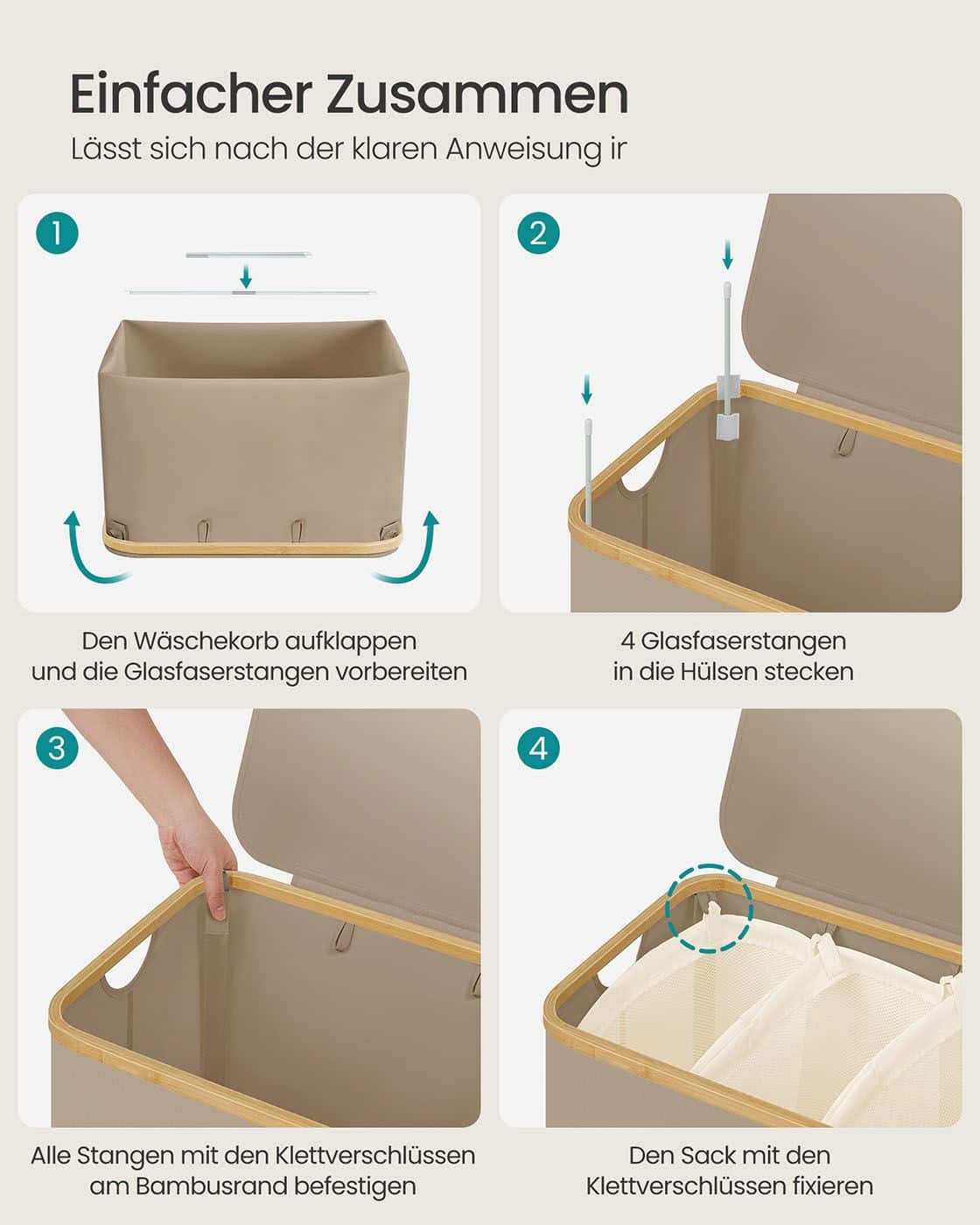 Einfacher Zusammen

Lässt sich nach der klaren Anweisung ir

1

Den Wäschekorb aufklappen und die Glasfaserstangen vorbereiten

2

4 Glasfaserstangen in die Hülsen stecken

3

Alle Stangen mit den Klettverschlüssen am Bambusrand befestigen

4

Den Sack mit den Klettverschlüssen fixieren