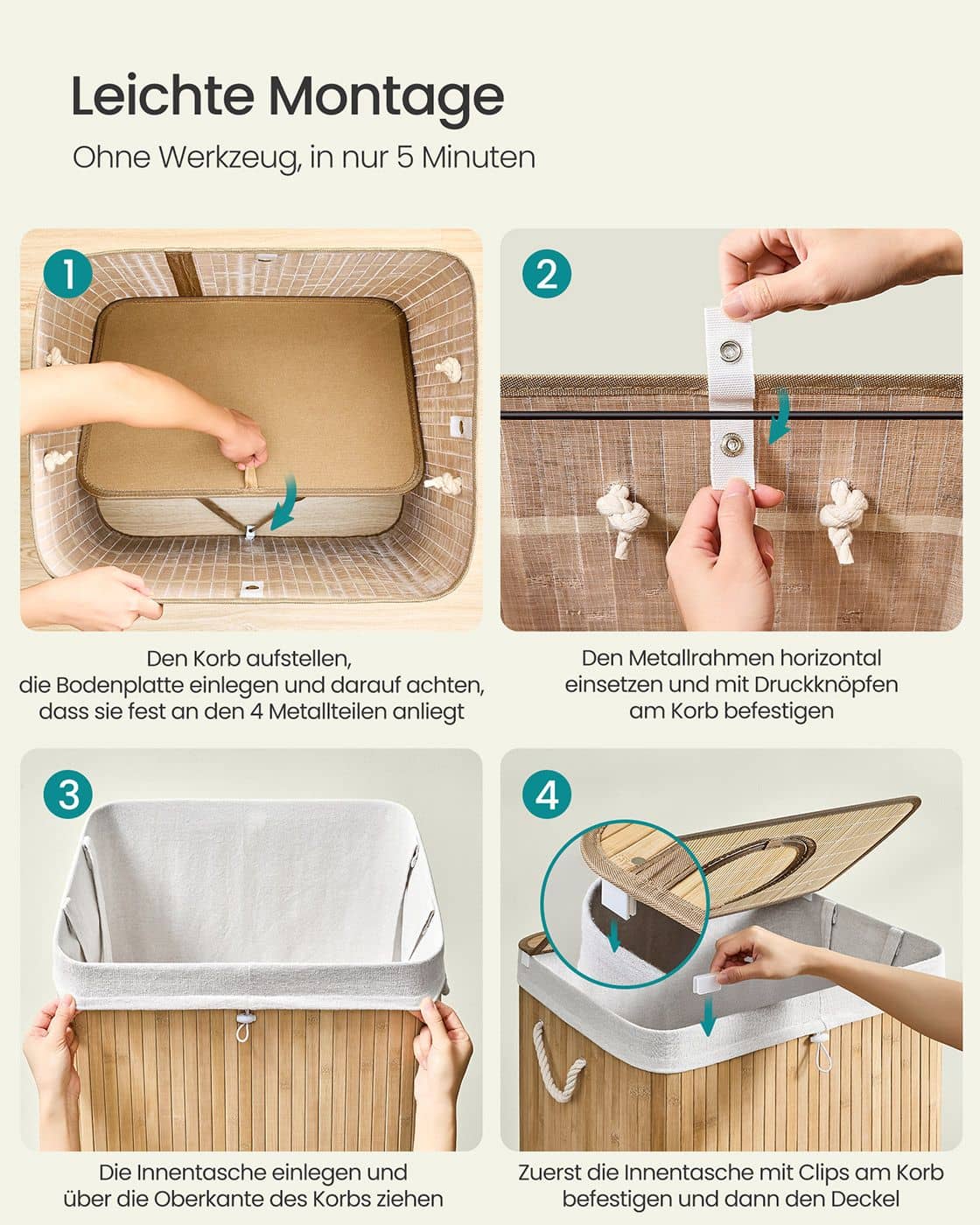 Leichte Montage

Ohne Werkzeug, in nur 5 Minuten

1

Den Korb aufstellen, die Bodenplatte einlegen und darauf achten, dass sie fest an den 4 Metallteilen anliegt

2

Den Metallrahmen horizontal einsetzen und mit Druckknöpfen am Korb befestigen

3

Die Innentasche einlegen und über die Oberkante des Korbs ziehen

4

Zuerst die Innentasche mit Clips am Korb befestigen und dann den Deckel