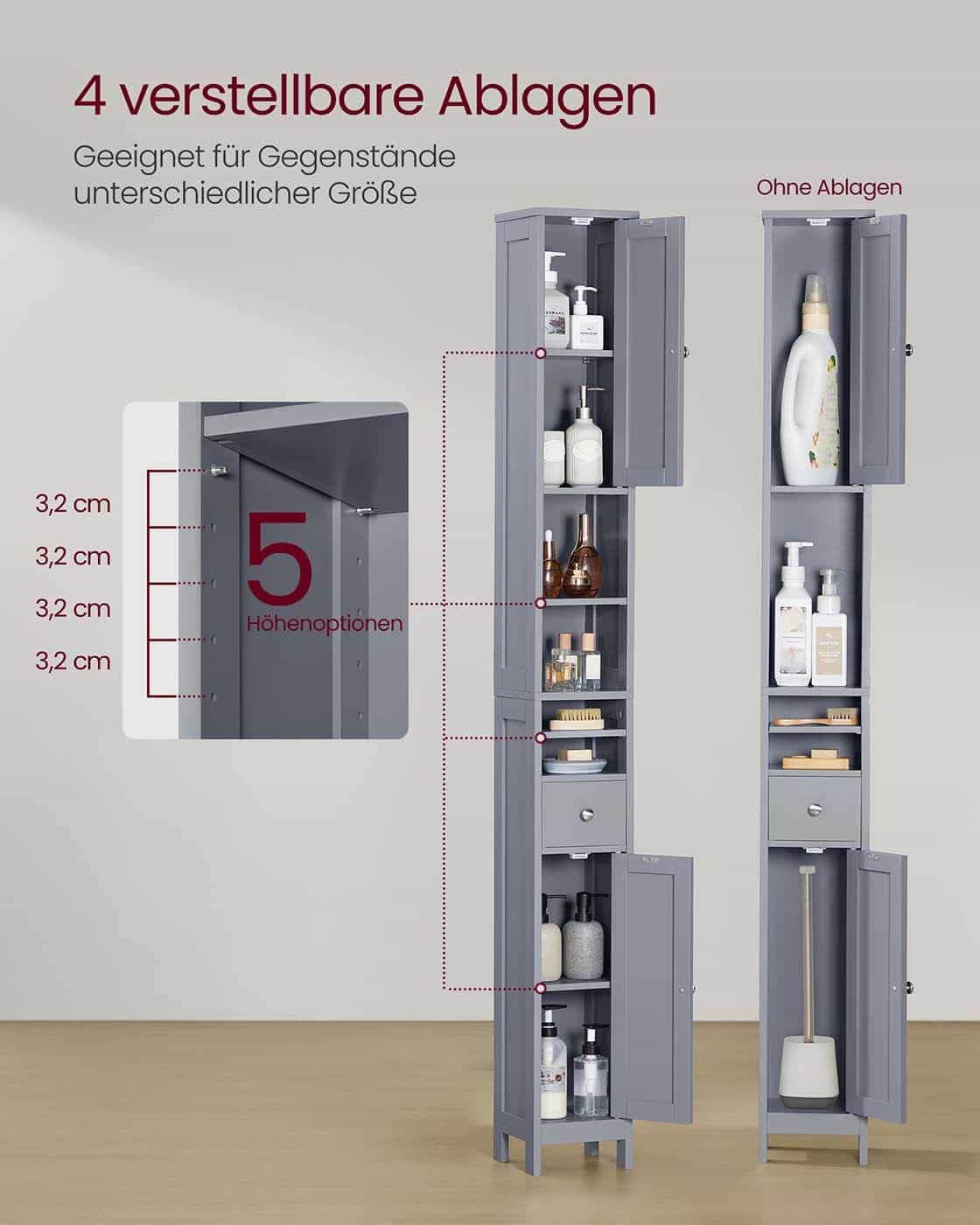 4 verstellbare Ablagen

Geeignet für Gegenstände unterschiedlicher Größe

Ohne Ablagen

3,2 cm
3,2 cm
3,2 cm
3,2 cm

5
Höhenoptionen