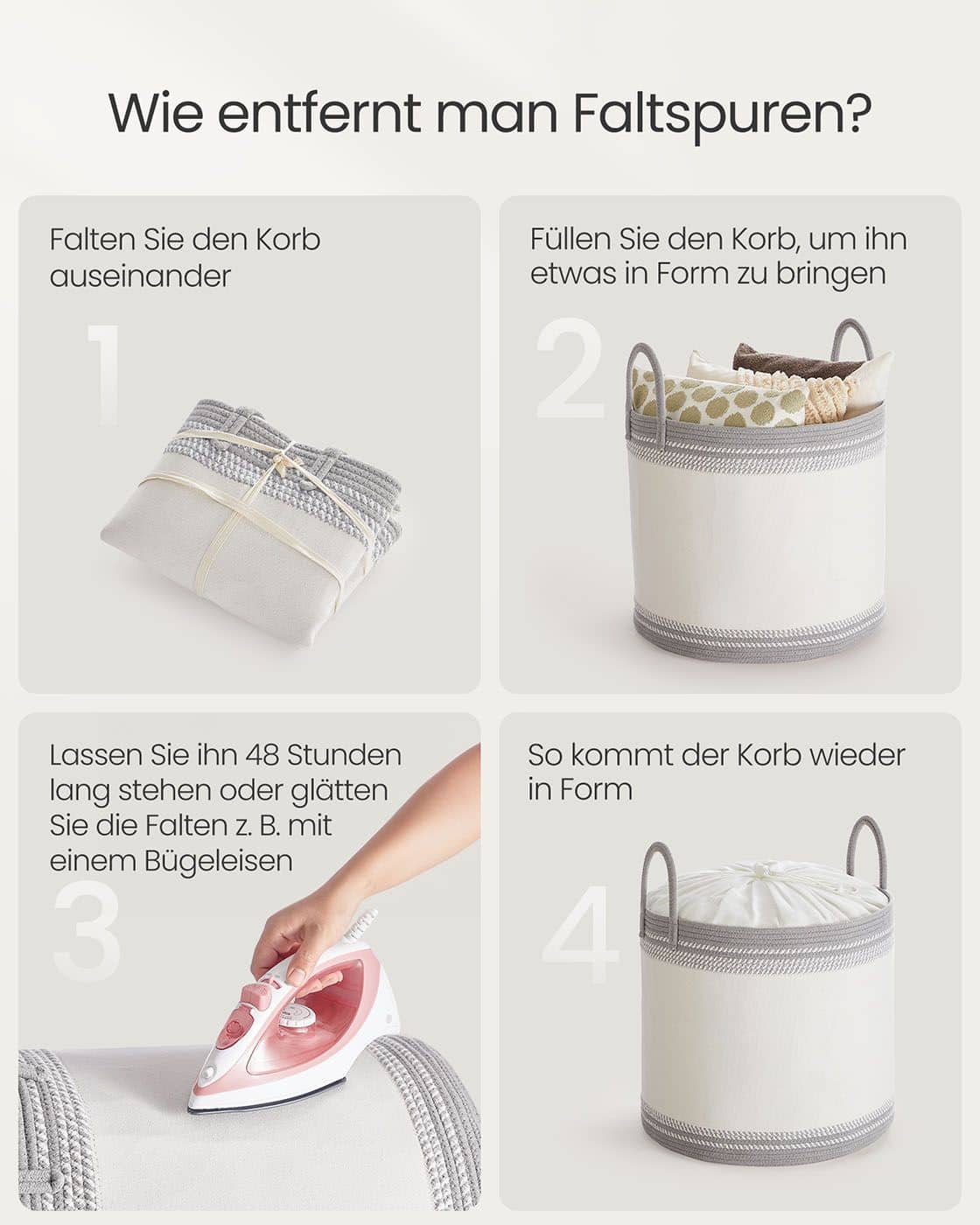 Wie entfernt man Faltspuren?

Falten Sie den Korb auseinander

1

Füllen Sie den Korb, um ihn etwas in Form zu bringen

2

Lassen Sie ihn 48 Stunden lang stehen oder glätten Sie die Falten z. B. mit einem Bügeleisen

3

So kommt der Korb wieder in Form

4