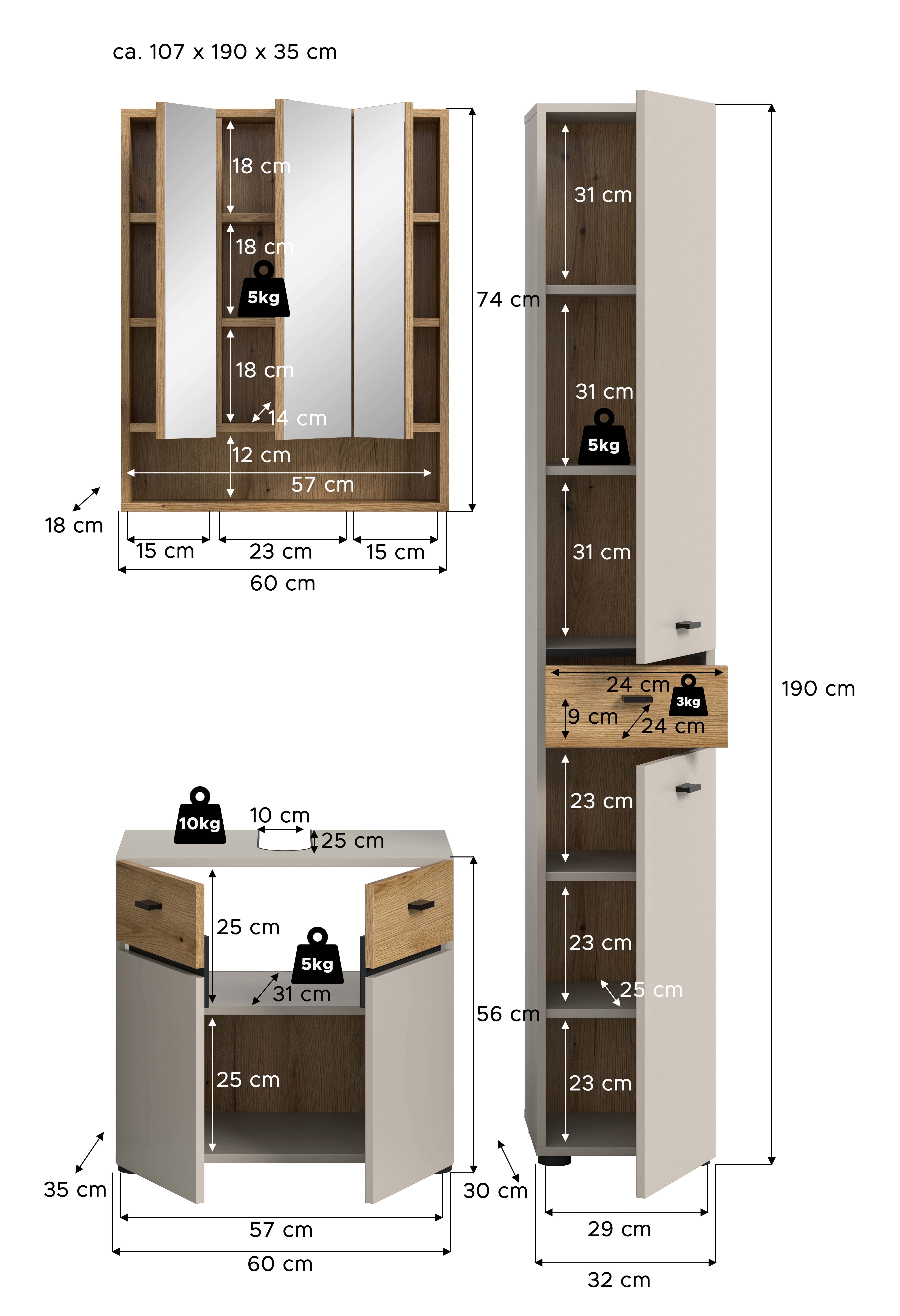 ca. 107 x 190 x 35 cm

18 cm
18 cm
5kg
18 cm
14 cm
12 cm
57 cm
74 cm
18 cm
15 cm
23 cm
15 cm
60 cm

31 cm
31 cm
5kg
31 cm
24 cm
3kg
9 cm
24 cm
23 cm
23 cm
25 cm
23 cm
190 cm
30 cm
29 cm
32 cm

10kg
10 cm
25 cm
25 cm
5kg
31 cm
25 cm
56 cm
35 cm
57 cm
60 cm