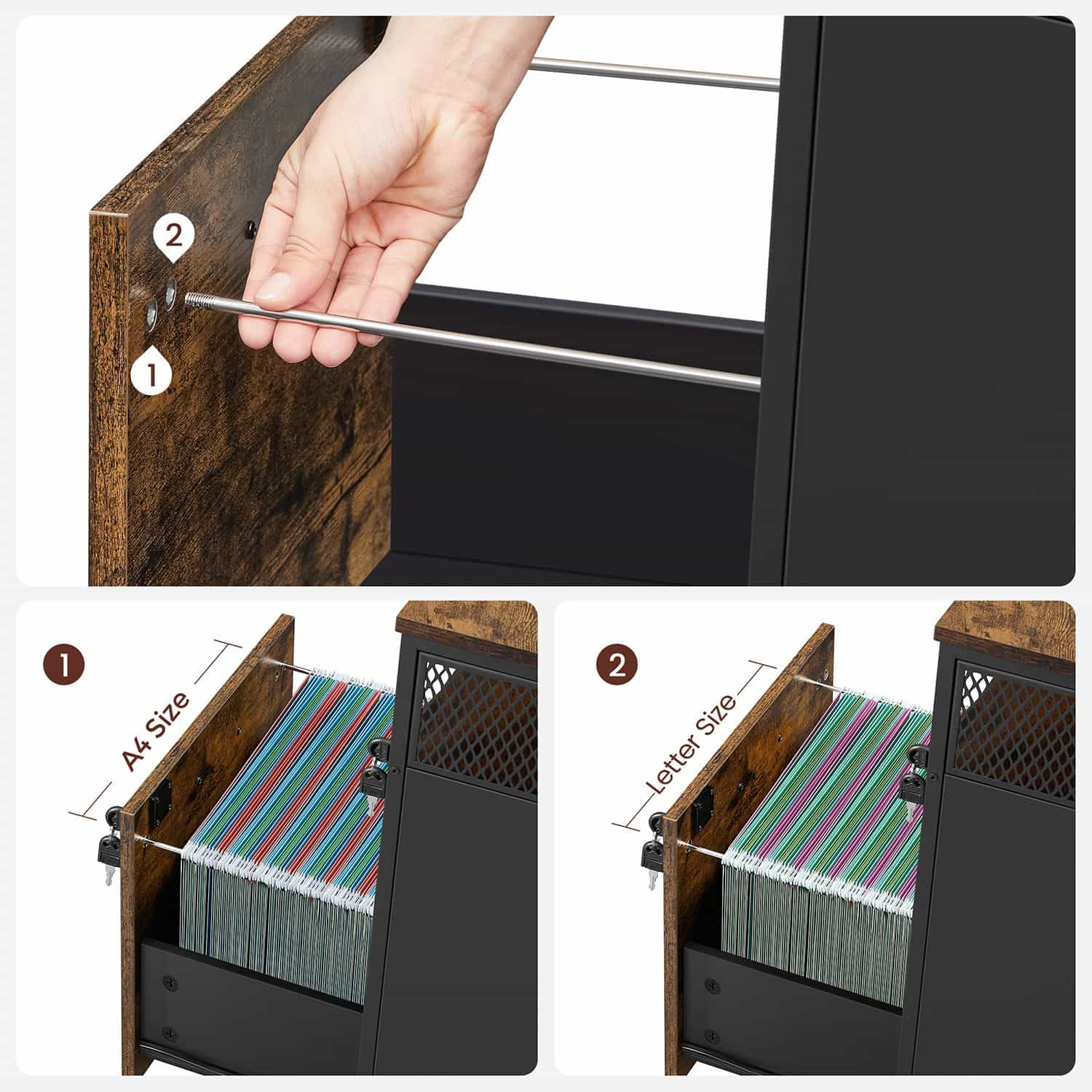 2
1
1
A4 Size
2
Letter Size