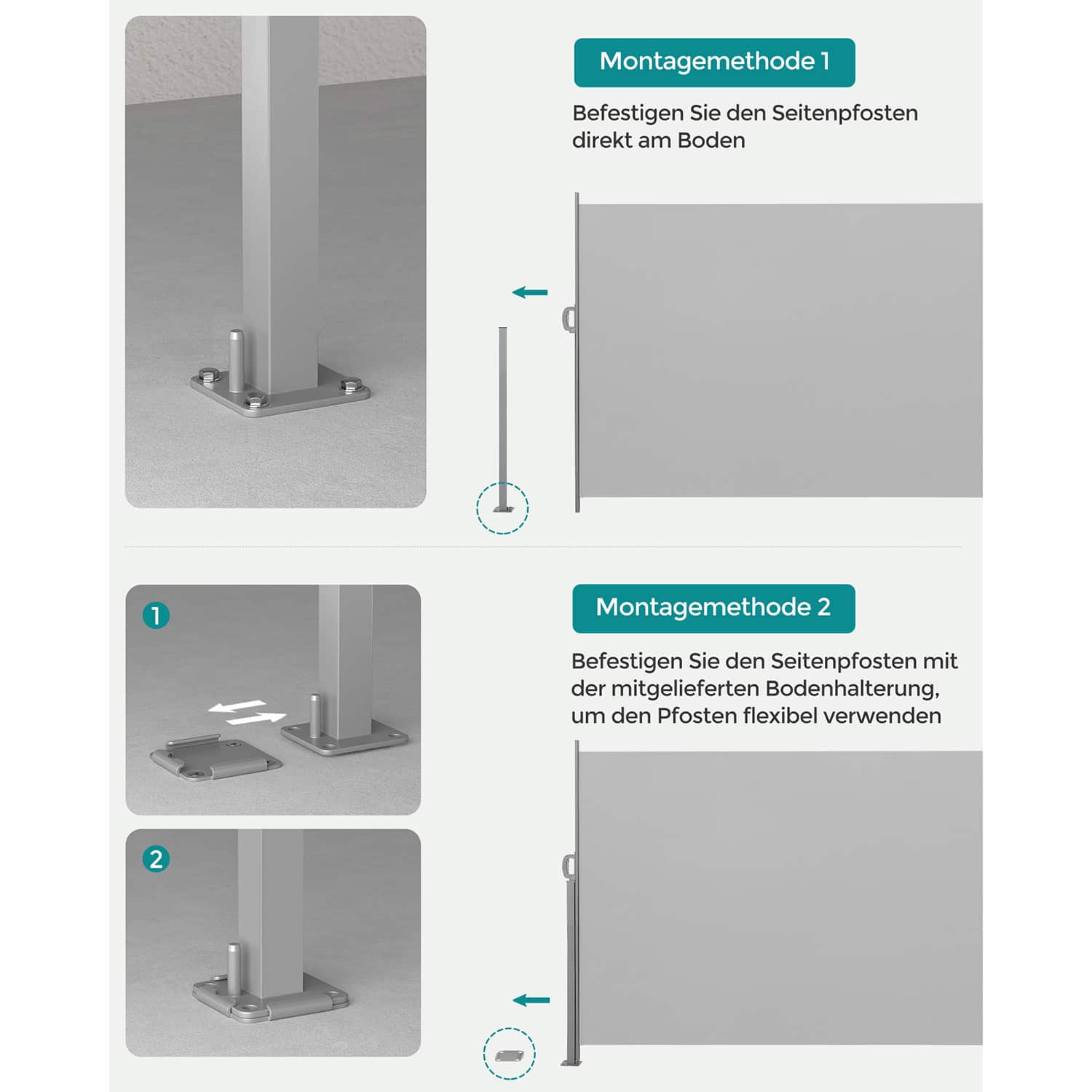 Montagemethode 1

Befestigen Sie den Seitenpfosten direkt am Boden

1

2

Montagemethode 2

Befestigen Sie den Seitenpfosten mit der mitgelieferten Bodenhalterung, um den Pfosten flexibel verwenden