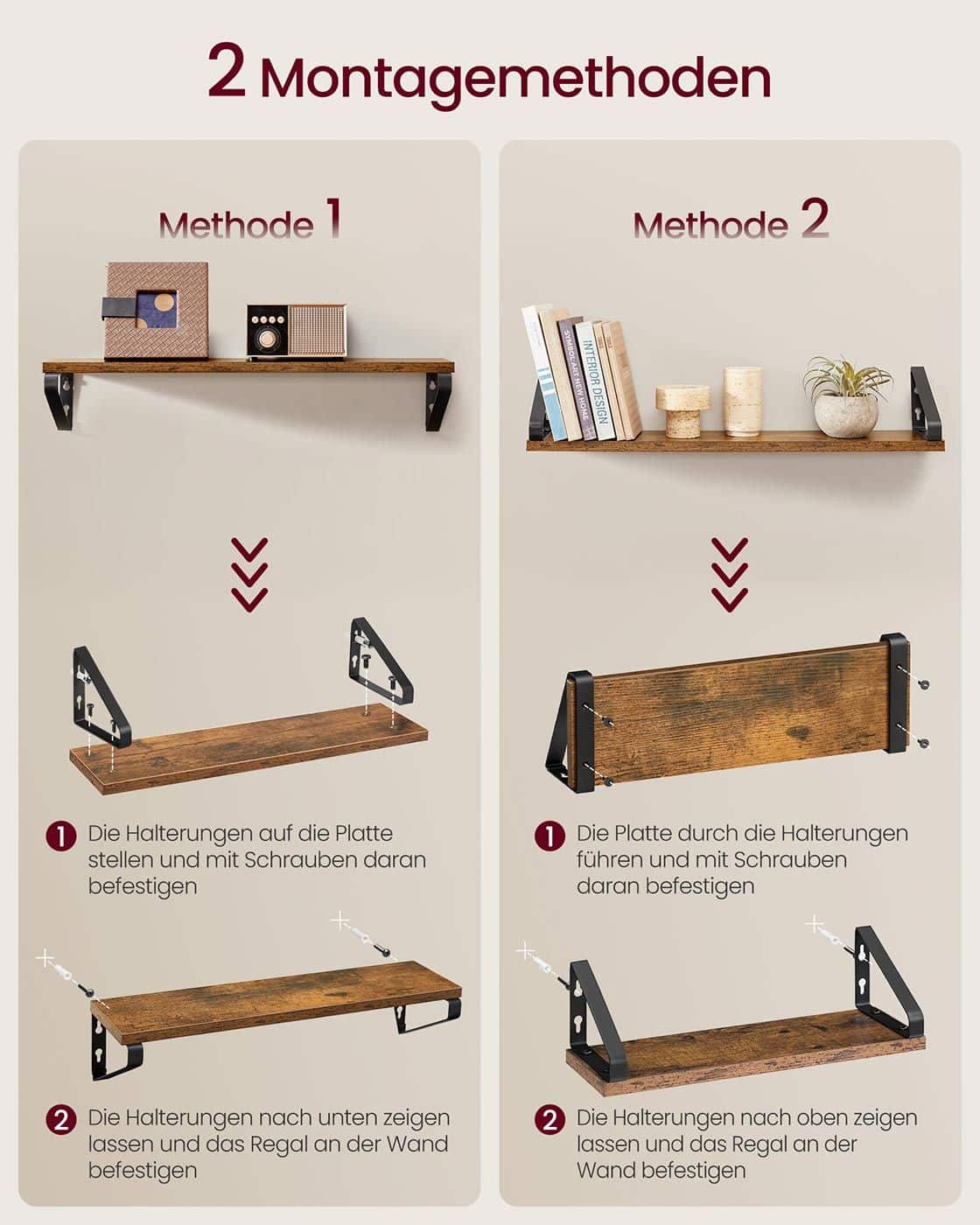 2 Montagemethoden

Methode 1

1 Die Halterungen auf die Platte stellen und mit Schrauben daran befestigen

2 Die Halterungen nach unten zeigen lassen und das Regal an der Wand befestigen

Methode 2

SYMBOL ART NEW HOME

INTERIOR DESIGN

1 Die Platte durch die Halterungen führen und mit Schrauben daran befestigen

2 Die Halterungen nach oben zeigen lassen und das Regal an der Wand befestigen