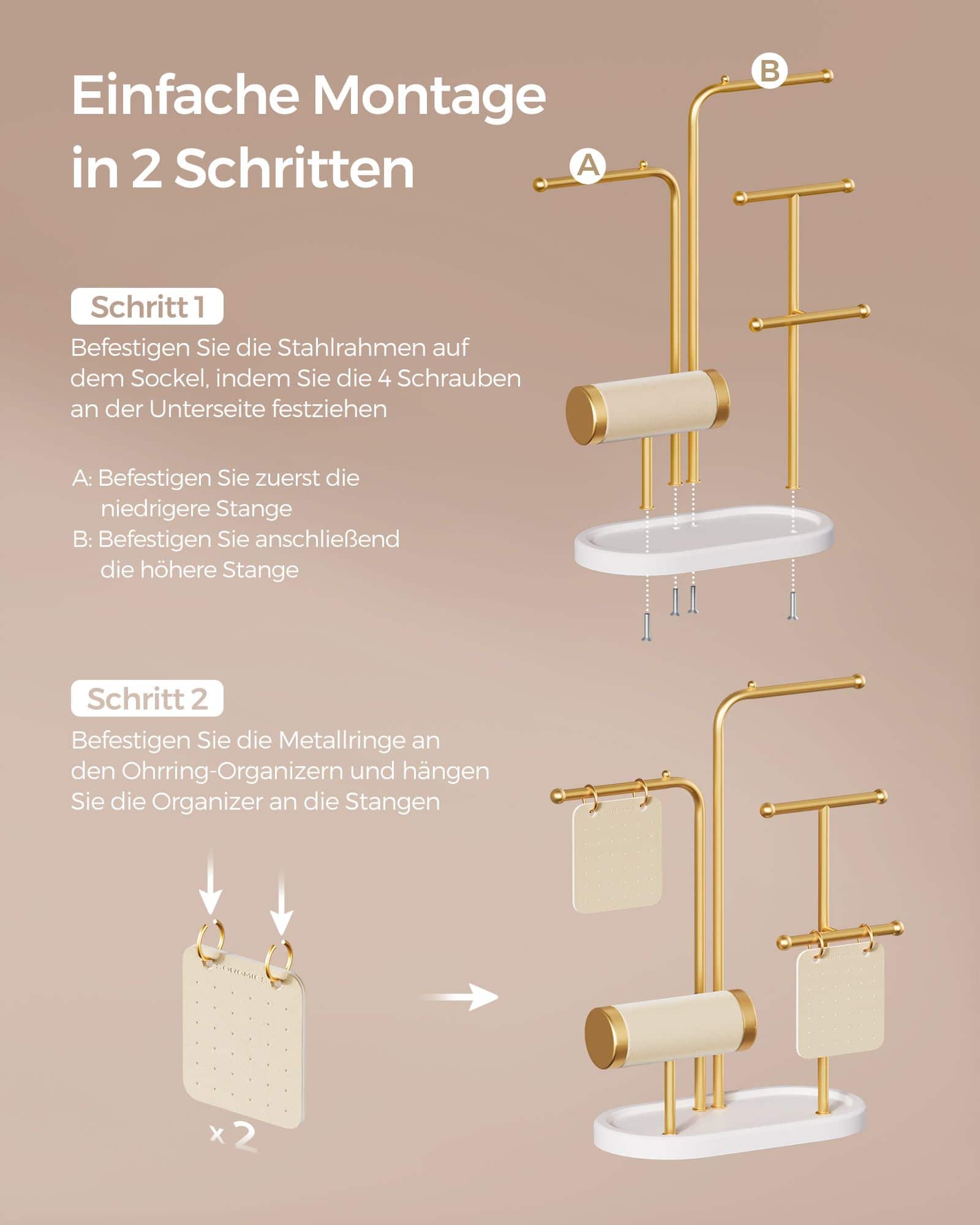 Einfache Montage in 2 Schritten

B

A

Schritt 1

Befestigen Sie die Stahlrahmen auf dem Sockel, indem Sie die 4 Schrauben an der Unterseite festziehen

A: Befestigen Sie zuerst die niedrigere Stange
B: Befestigen Sie anschließend die höhere Stange

Schritt 2

Befestigen Sie die Metallringe an den Ohrring-Organizern und hängen Sie die Organizer an die Stangen

SONGMICS

x 2