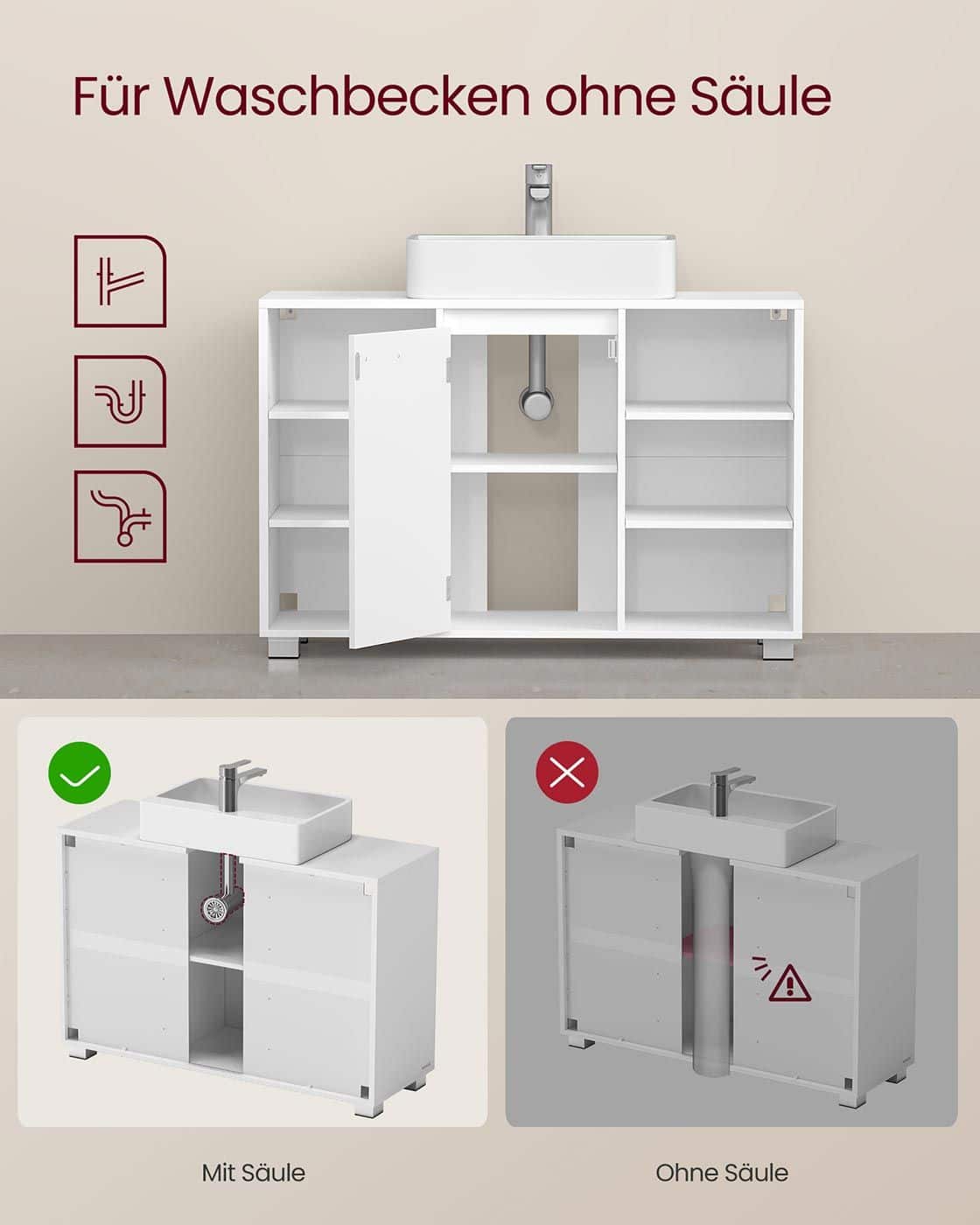 Für Waschbecken ohne Säule

Mit Säule

Ohne Säule