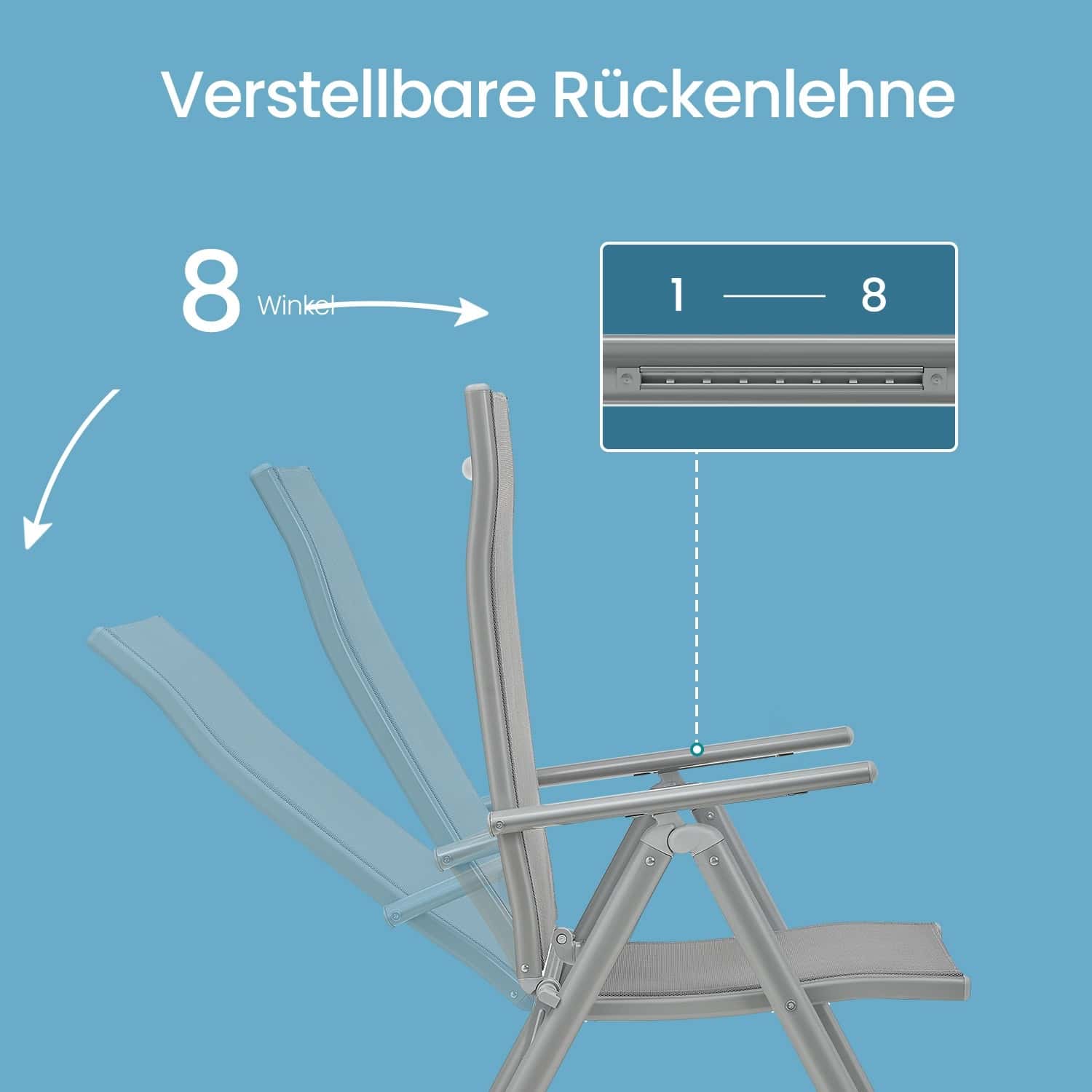 Verstellbare Rückenlehne

8 Winkel

1 — 8