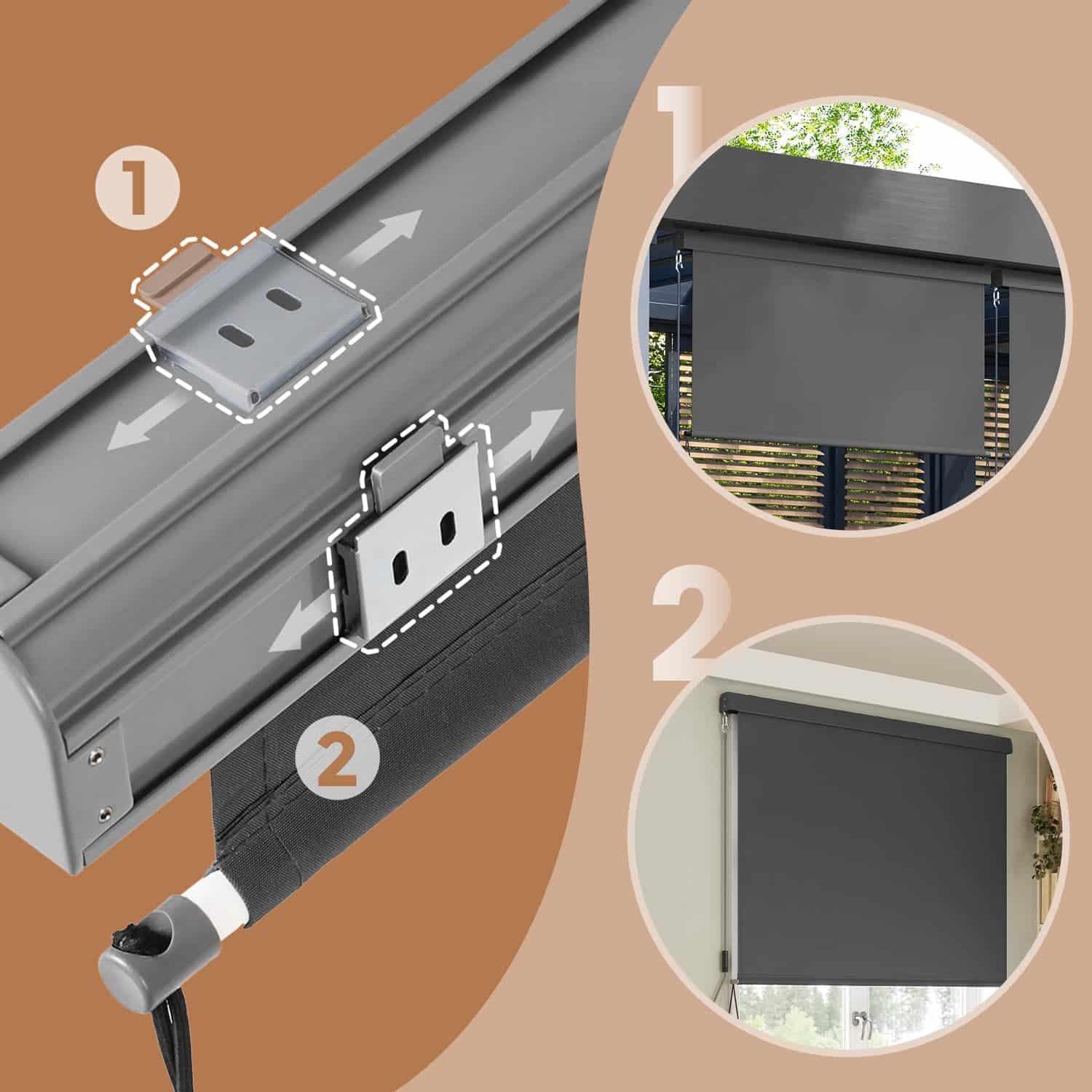 1

2

1

2