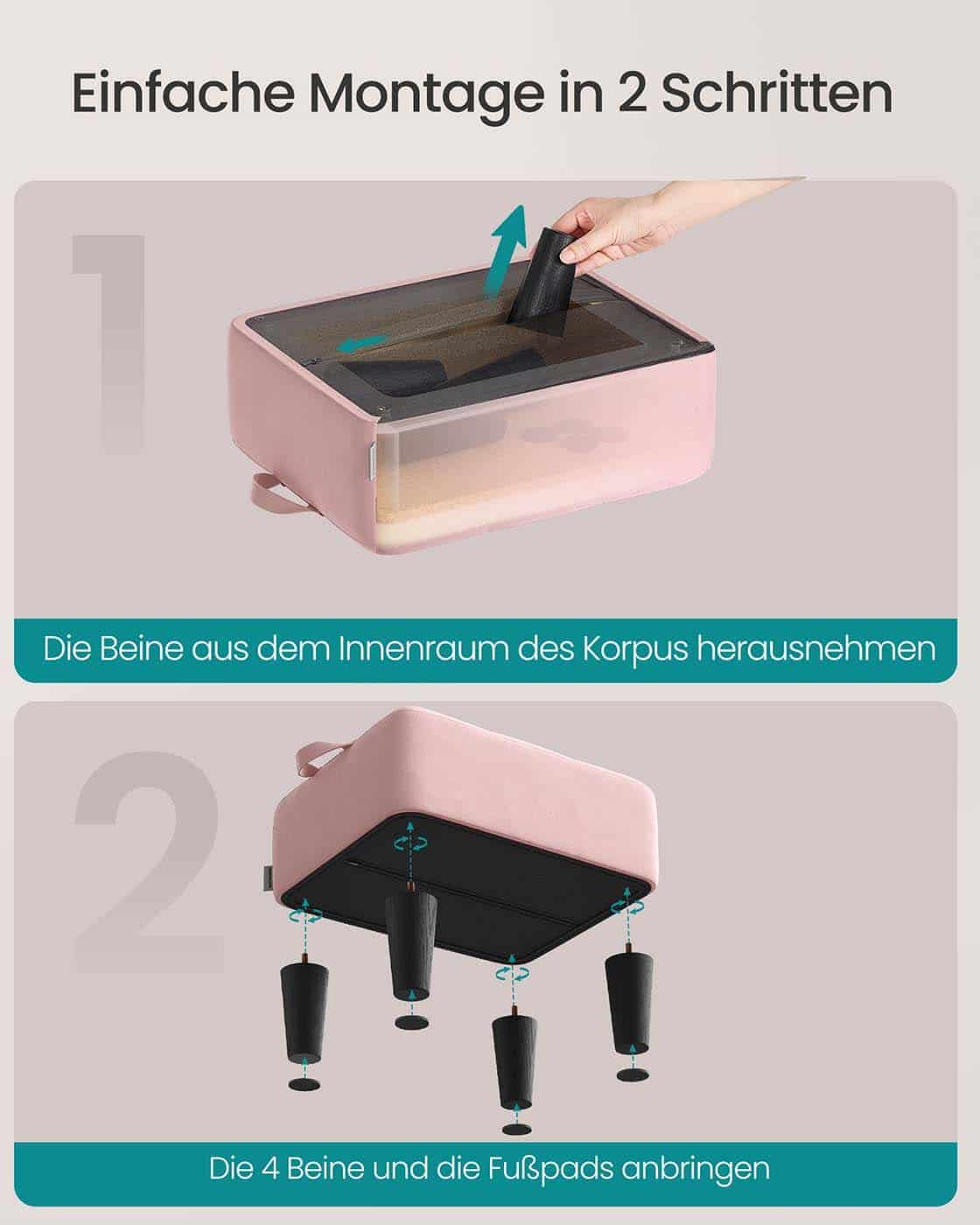 Einfache Montage in 2 Schritten

1

Die Beine aus dem Innenraum des Korpus herausnehmen

2

Die 4 Beine und die Fußpads anbringen