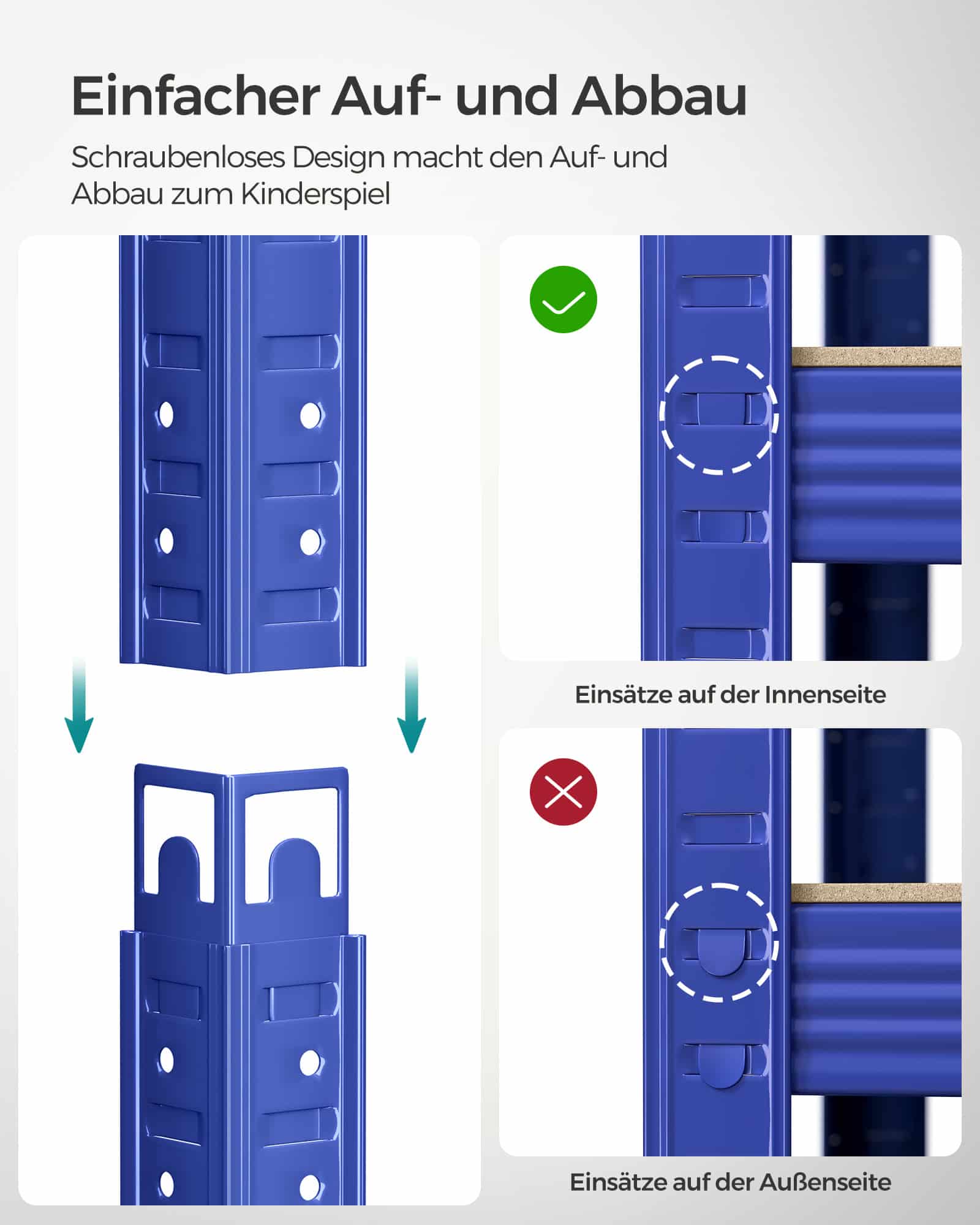 Einfacher Auf- und Abbau

Schraubenloses Design macht den Auf- und Abbau zum Kinderspiel

Einsätze auf der Innenseite

Einsätze auf der Außenseite