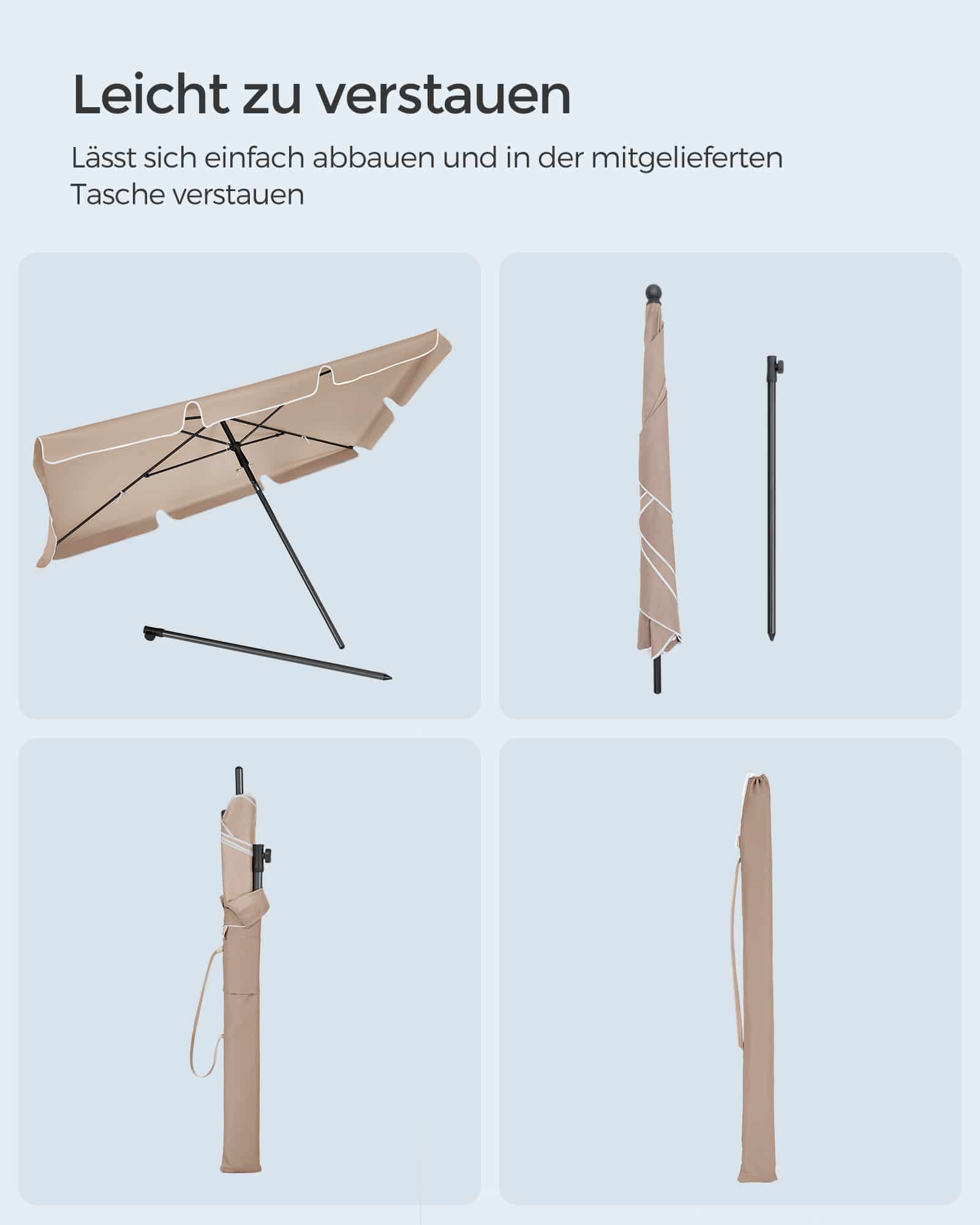 Leicht zu verstauen

Lässt sich einfach abbauen und in der mitgelieferten Tasche verstauen