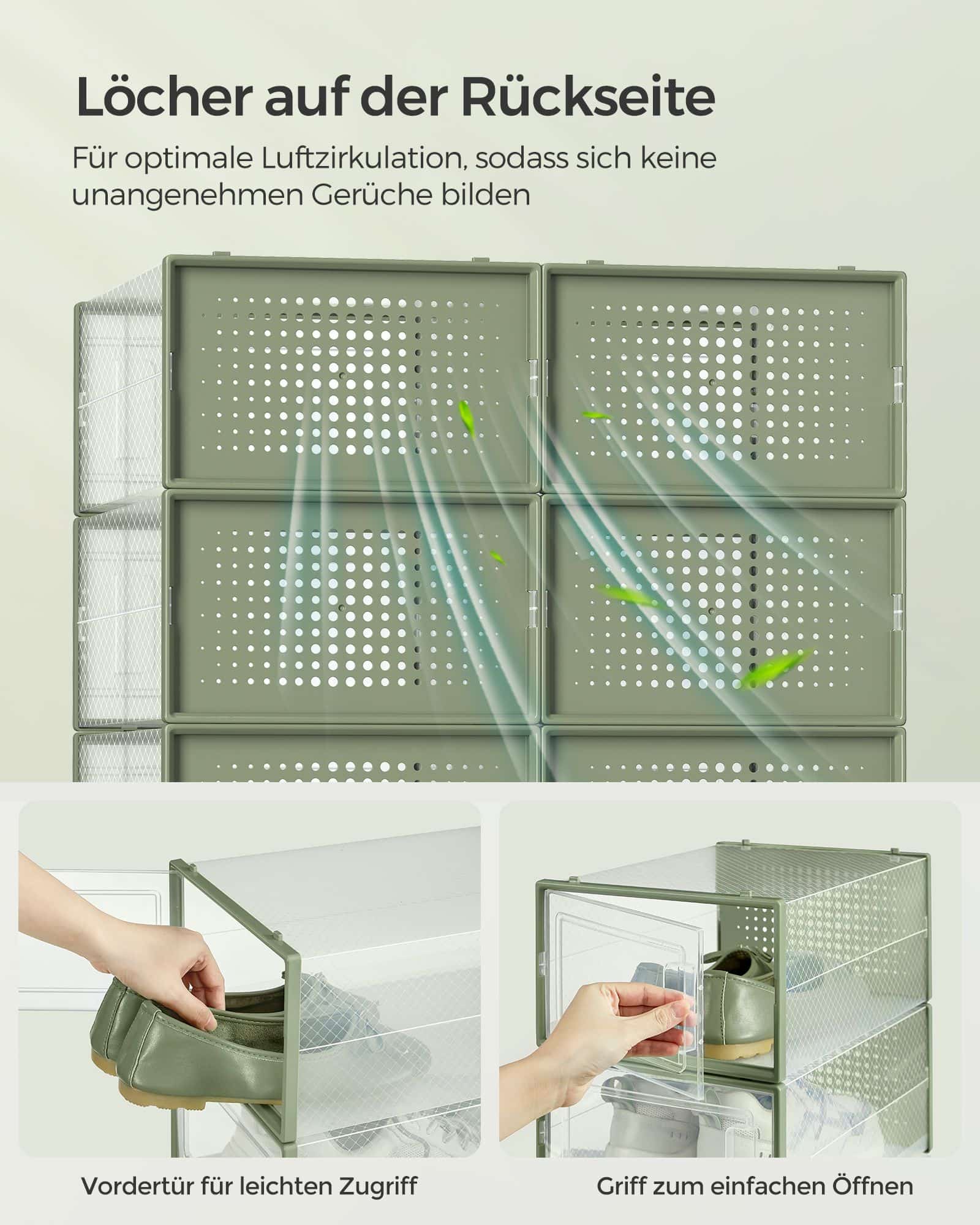 Löcher auf der Rückseite

Für optimale Luftzirkulation, sodass sich keine unangenehmen Gerüche bilden

Vordertür für leichten Zugriff

Griff zum einfachen Öffnen