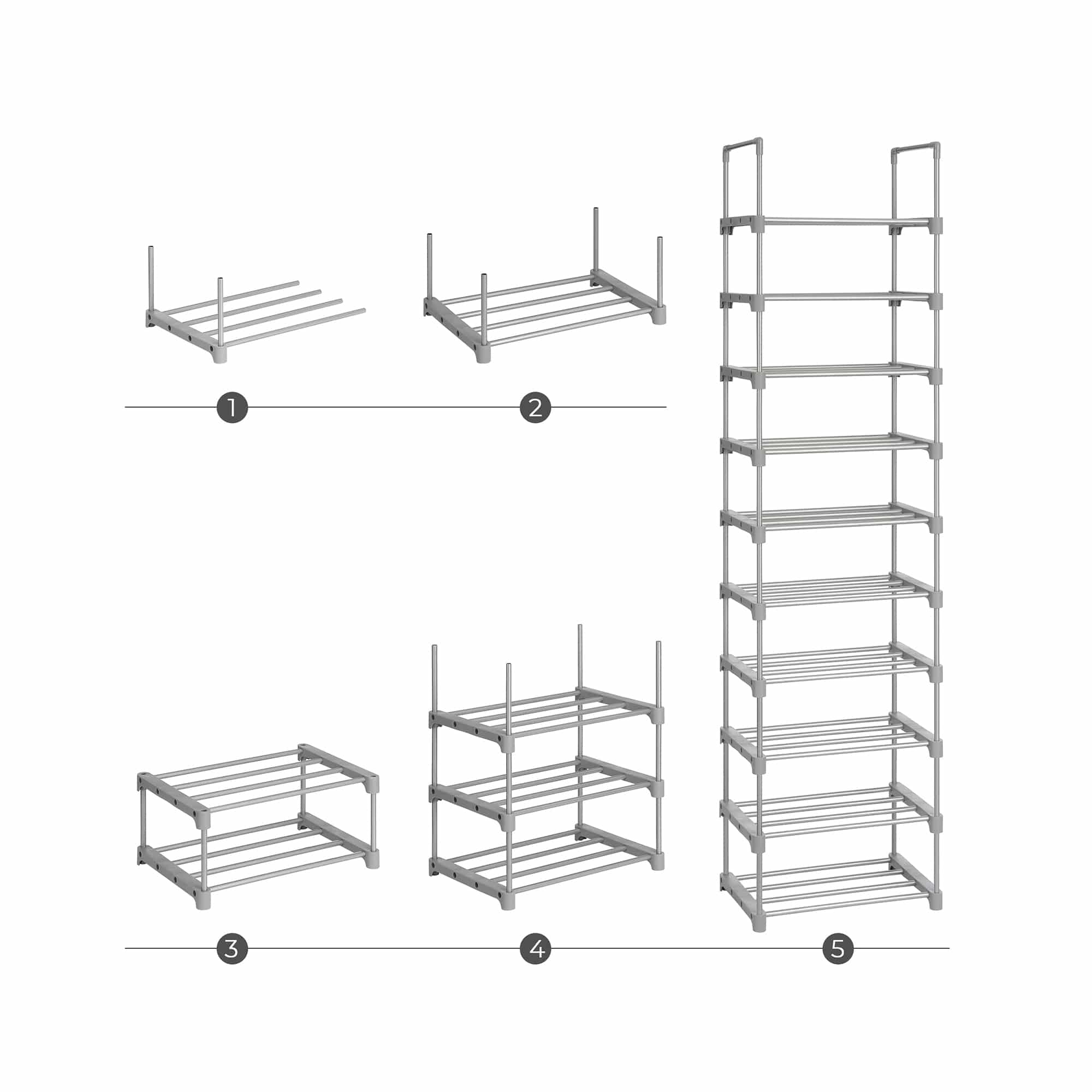 1
2
3
4
5