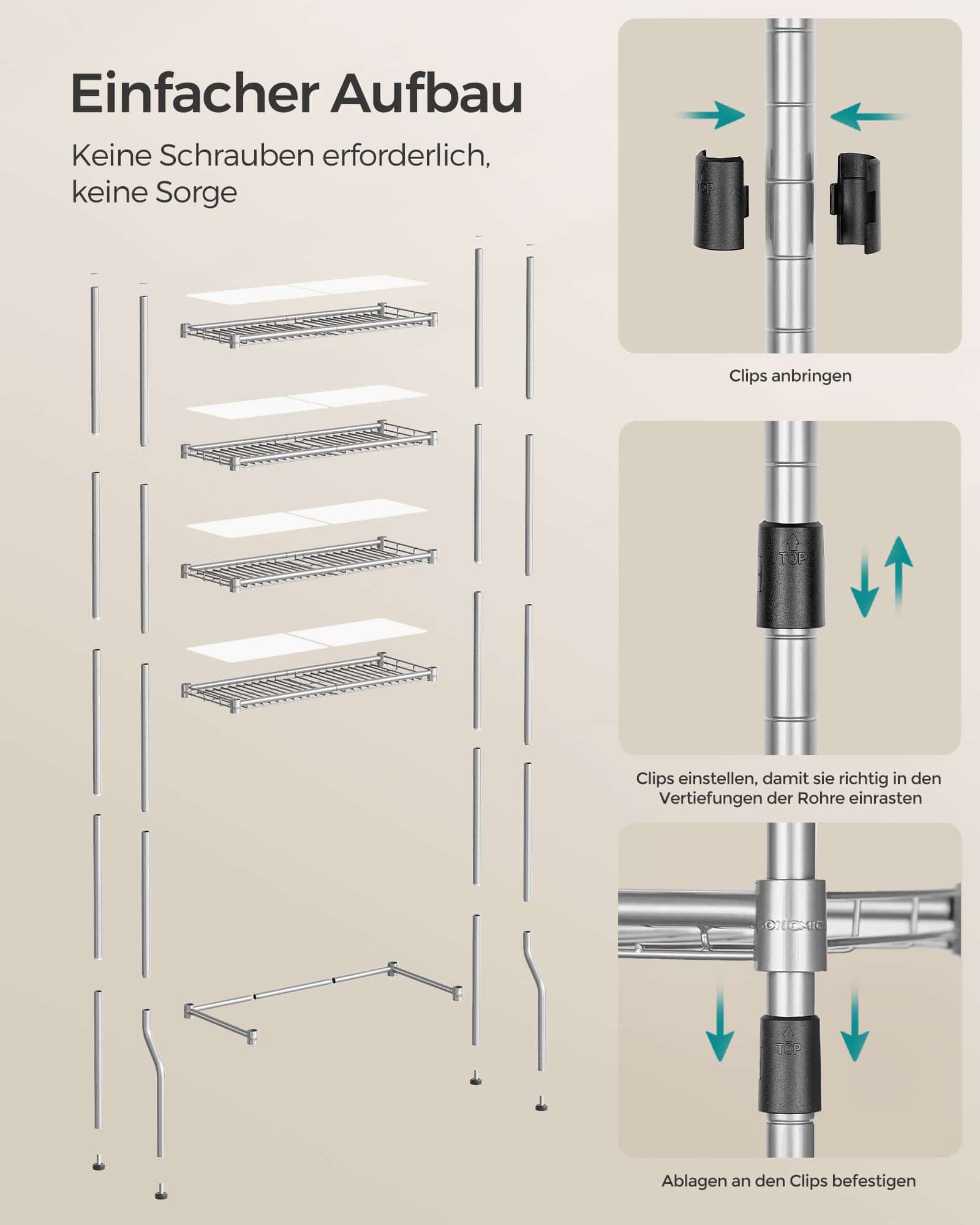 Einfacher Aufbau

Keine Schrauben erforderlich, keine Sorge

TOP

Clips anbringen

TOP

Clips einstellen, damit sie richtig in den Vertiefungen der Rohre einrasten

SONGMICS

TOP

Ablagen an den Clips befestigen