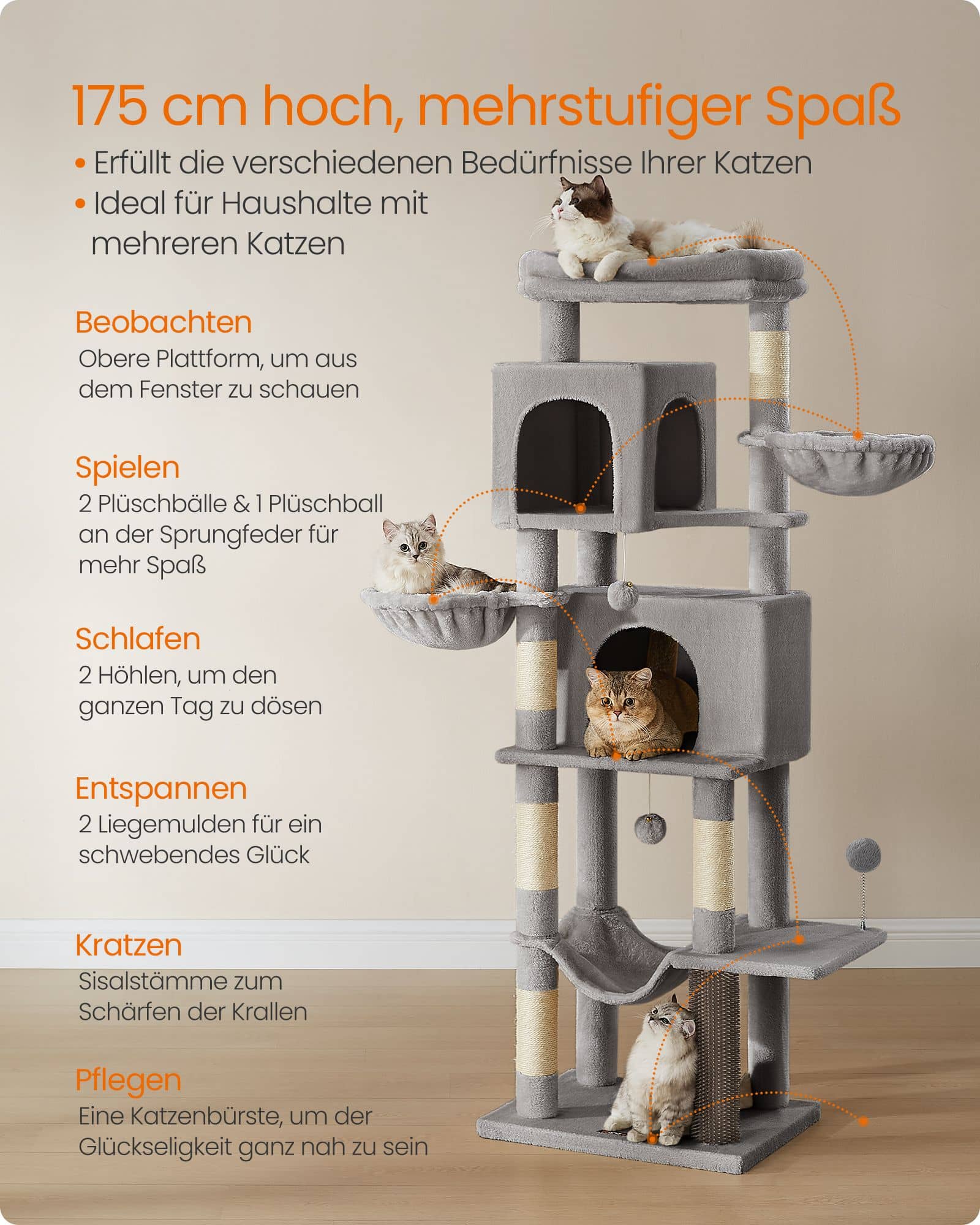 175 cm hoch, mehrstufiger Spaß

• Erfüllt die verschiedenen Bedürfnisse Ihrer Katzen
• Ideal für Haushalte mit mehreren Katzen

Beobachten
Obere Plattform, um aus dem Fenster zu schauen

Spielen
2 Plüschbälle & 1 Plüschball an der Sprungfeder für mehr Spaß

Schlafen
2 Höhlen, um den ganzen Tag zu dösen

Entspannen
2 Liegemulden für ein schwebendes Glück

Kratzen
Sisalstämme zum Schärfen der Krallen

Pflegen
Eine Katzenbürste, um der Glückseligkeit ganz nah zu sein