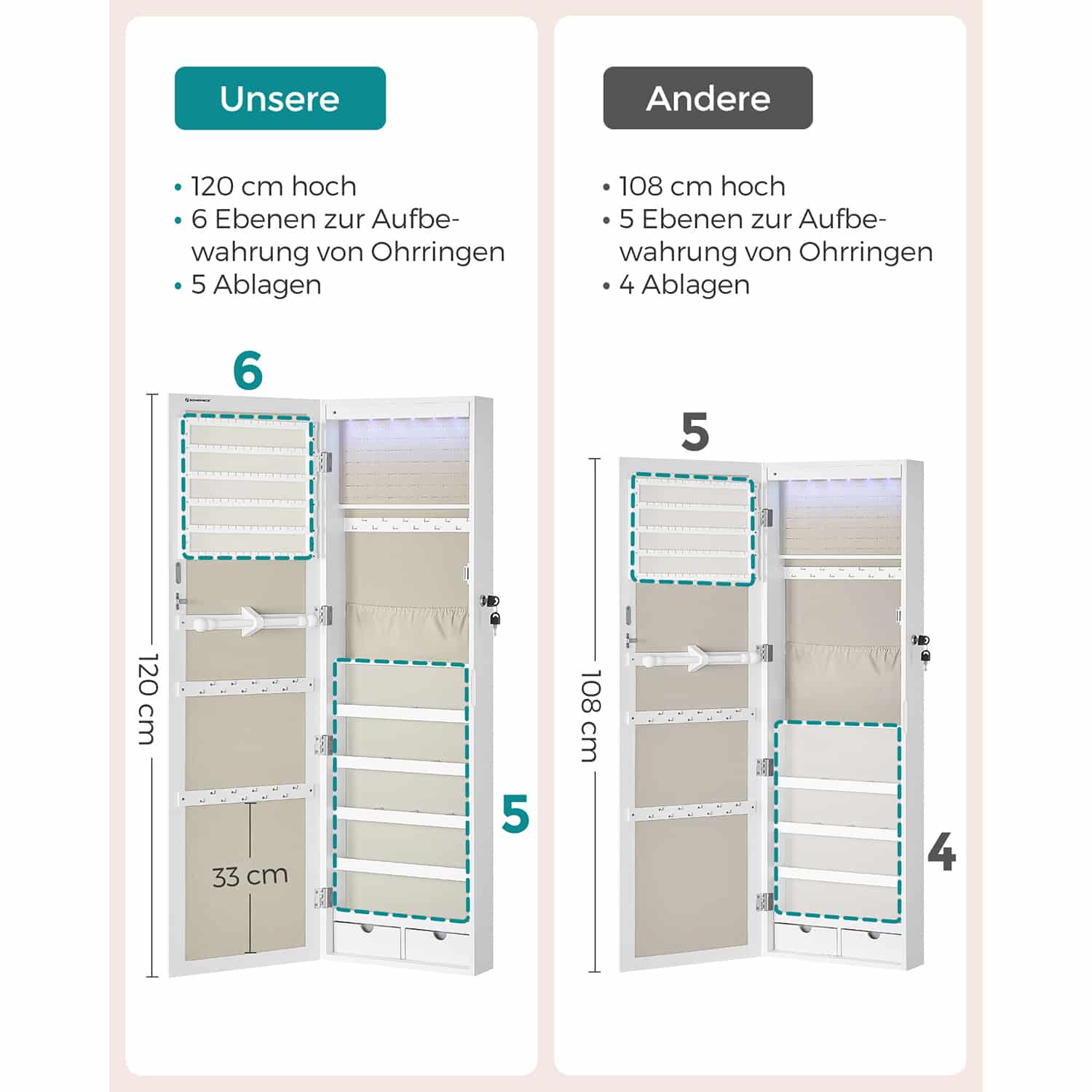 Unsere

• 120 cm hoch
• 6 Ebenen zur Aufbewahrung von Ohrringen
• 5 Ablagen

6

SONGMICS

120 cm

33 cm

5

Andere

• 108 cm hoch
• 5 Ebenen zur Aufbewahrung von Ohrringen
• 4 Ablagen

5

108 cm

4