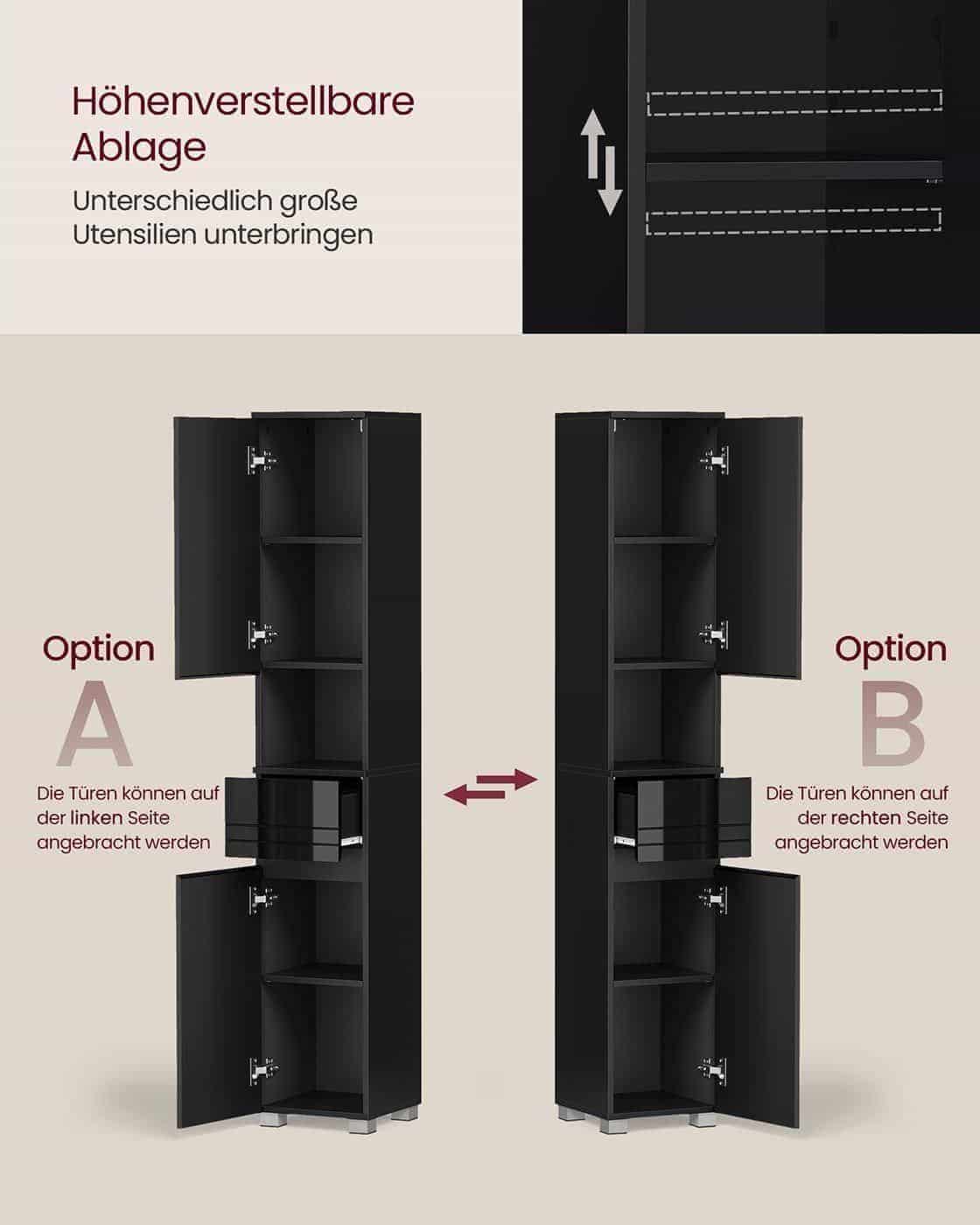 Höhenverstellbare Ablage

Unterschiedlich große Utensilien unterbringen

Option

A

Die Türen können auf der linken Seite angebracht werden

Option

B

Die Türen können auf der rechten Seite angebracht werden