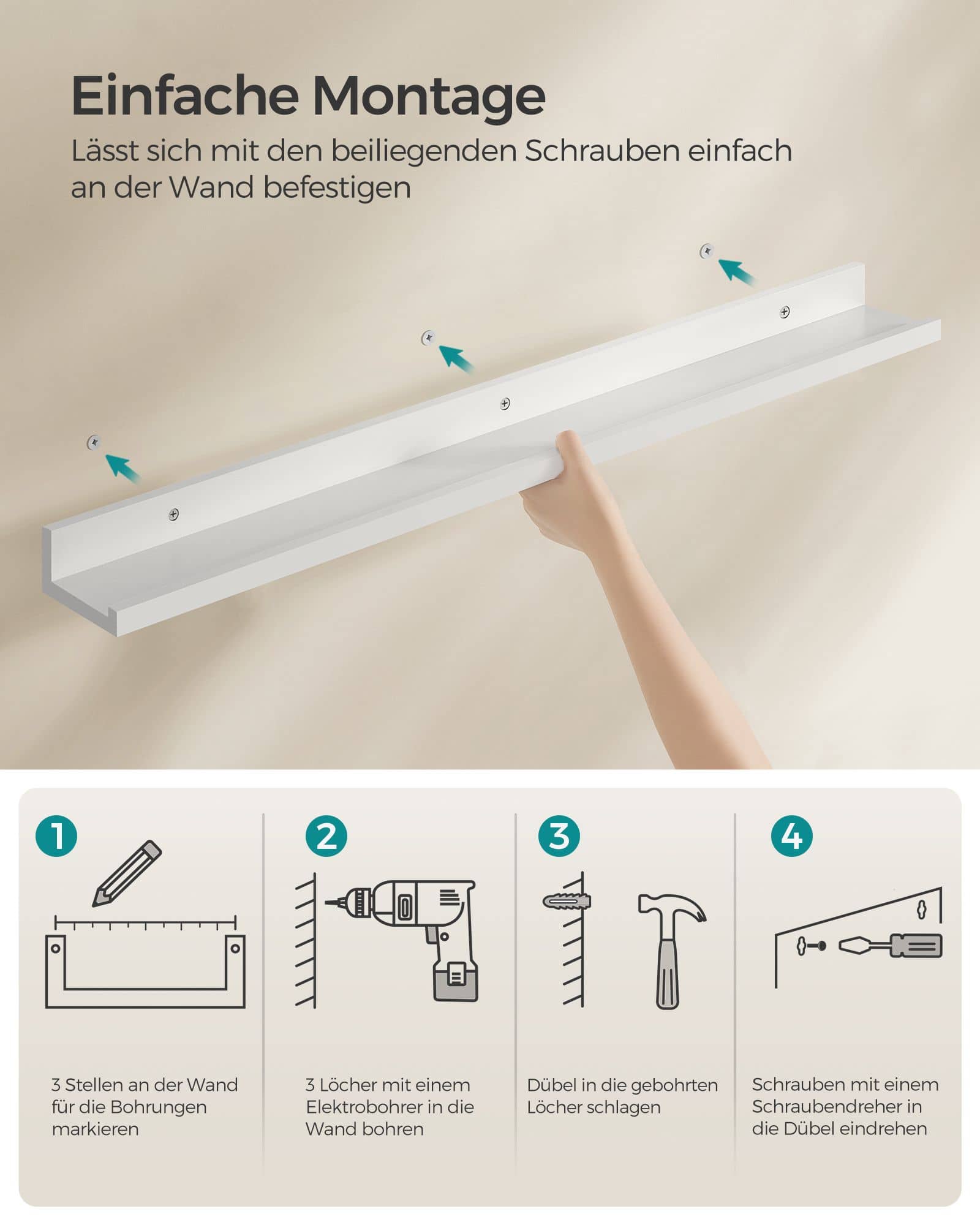 Einfache Montage

Lässt sich mit den beiliegenden Schrauben einfach an der Wand befestigen

1

3 Stellen an der Wand für die Bohrungen markieren

2

3 Löcher mit einem Elektrobohrer in die Wand bohren

3

Dübel in die gebohrten Löcher schlagen

4

Schrauben mit einem Schraubendreher in die Dübel eindrehen