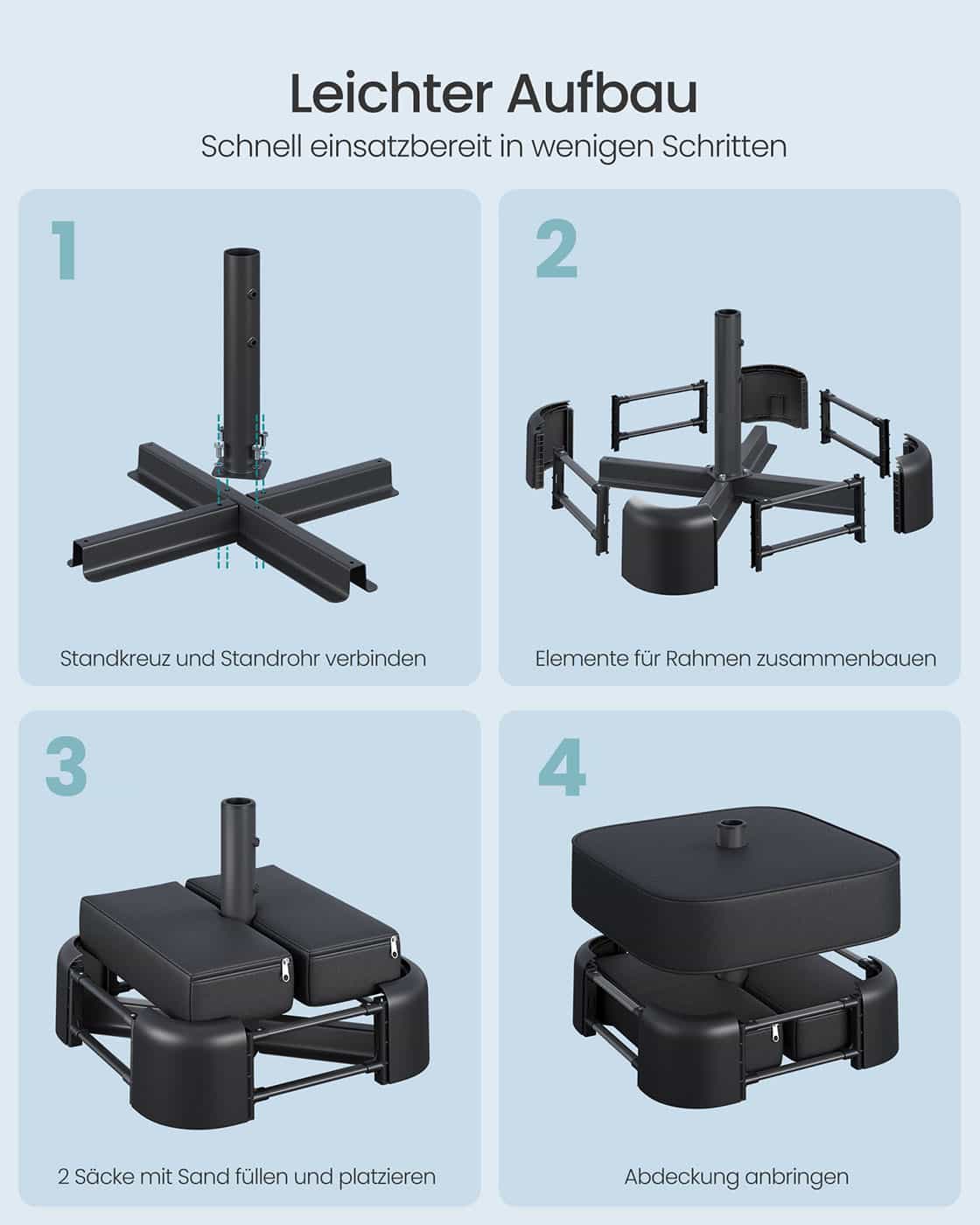 Leichter Aufbau
Schnell einsatzbereit in wenigen Schritten

1
Standkreuz und Standrohr verbinden

2
Elemente für Rahmen zusammenbauen

3
2 Säcke mit Sand füllen und platzieren

4
Abdeckung anbringen